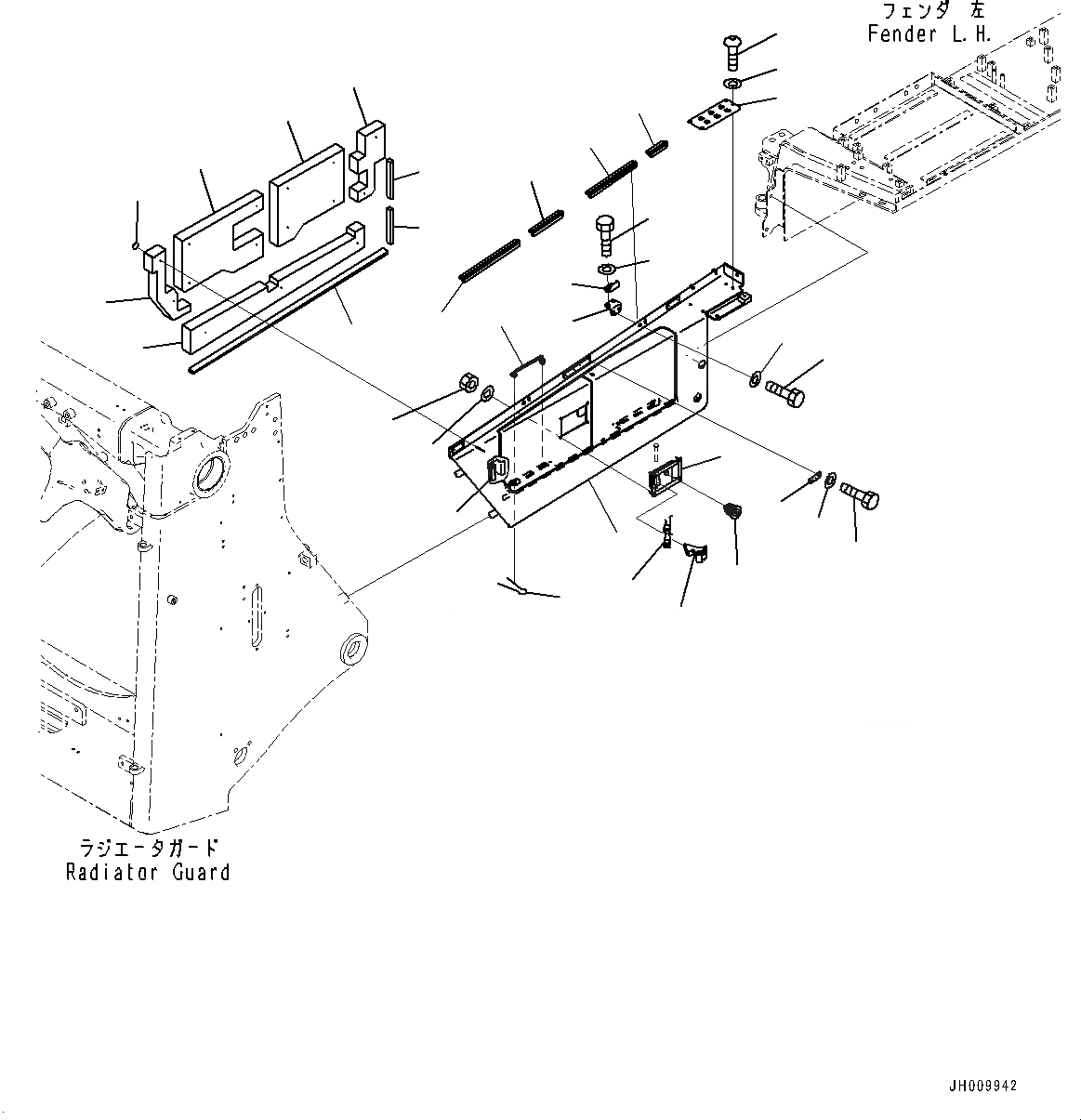 フェンダ 左
Fender L.H.

ラジエータガード
Radiator Guard

JH009942