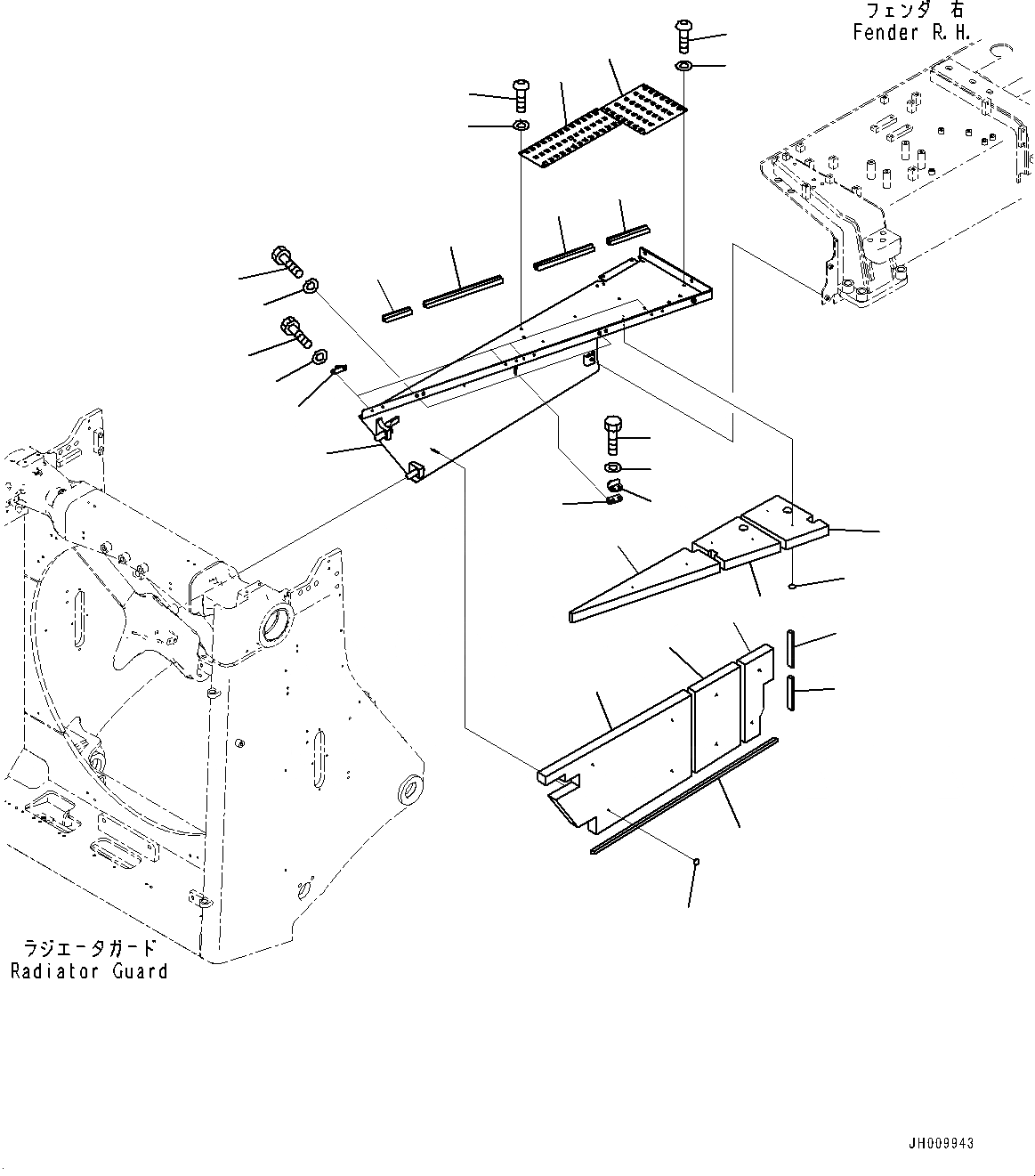 フェンダ 右
Fender R.H.

ラジエータガード
Radiator Guard

JH009943