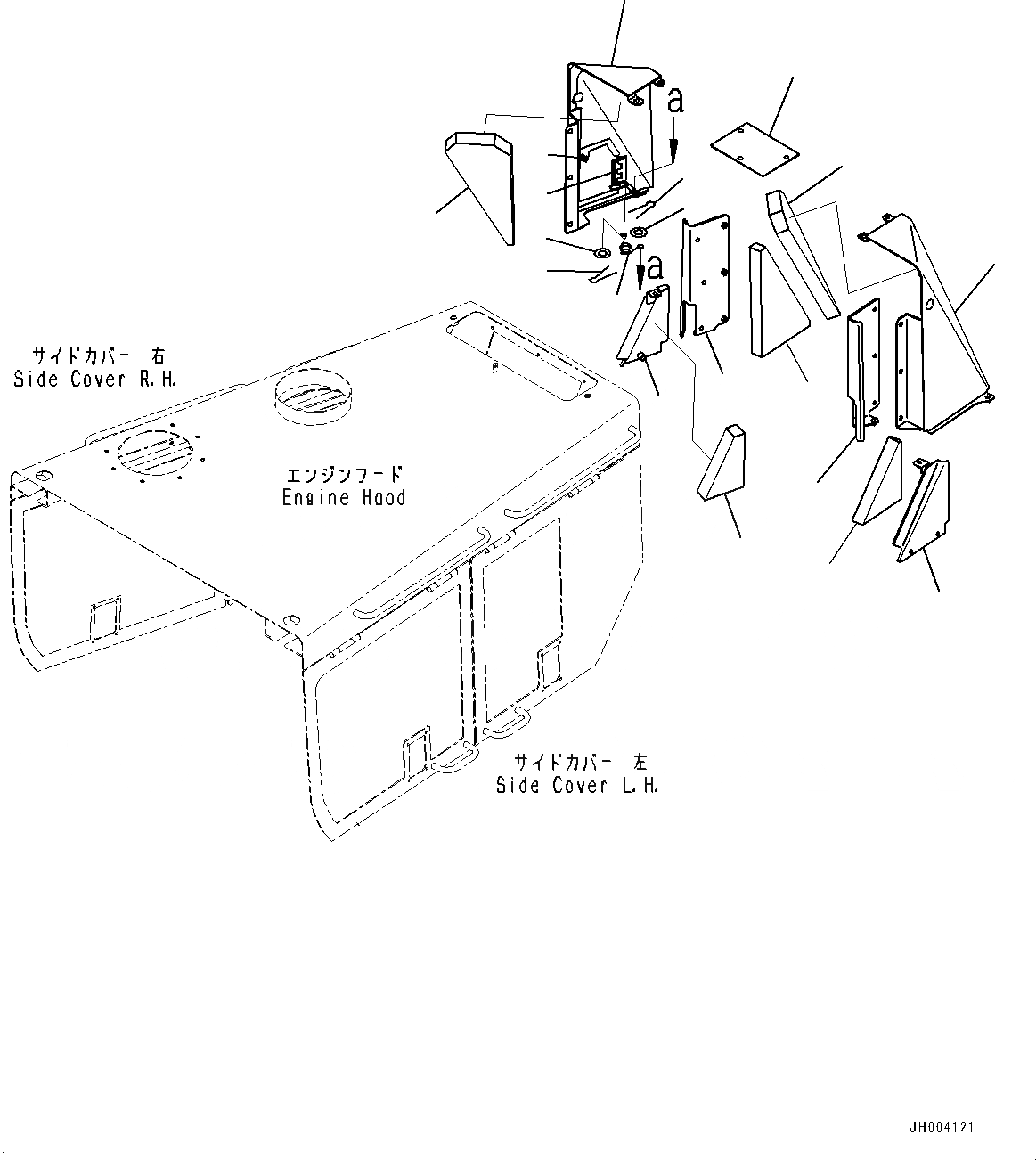 a

a

サイドカバー 右
Side Cover R.H.

エンジンフード
Engine Hood

サイドカバー 左
Side Cover L.H.

JH004121