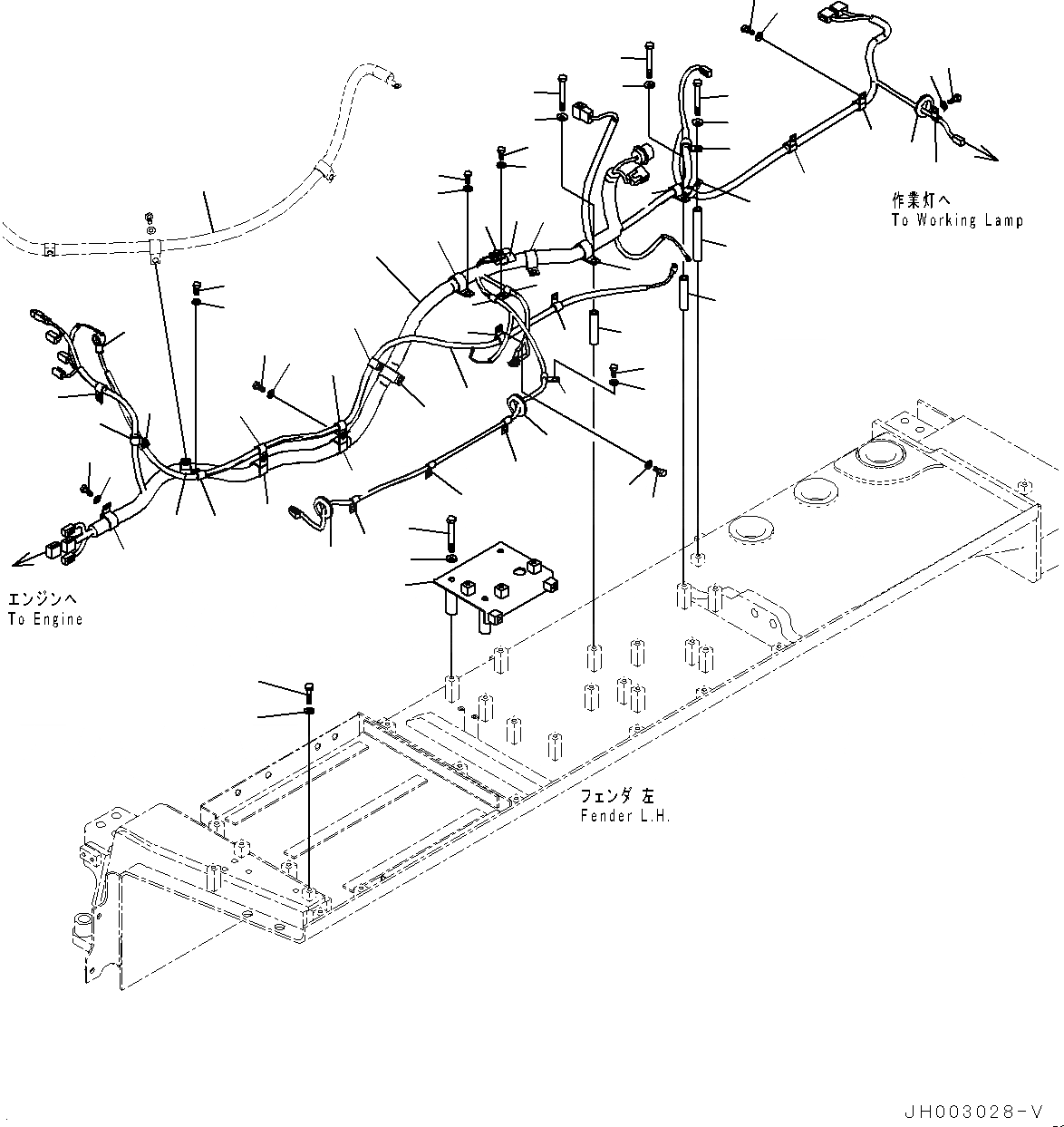 作業灯へ
To Working Lamp

エンジンへ
To Engine

フェンダ 左
Fender L.H.

JH003028-V