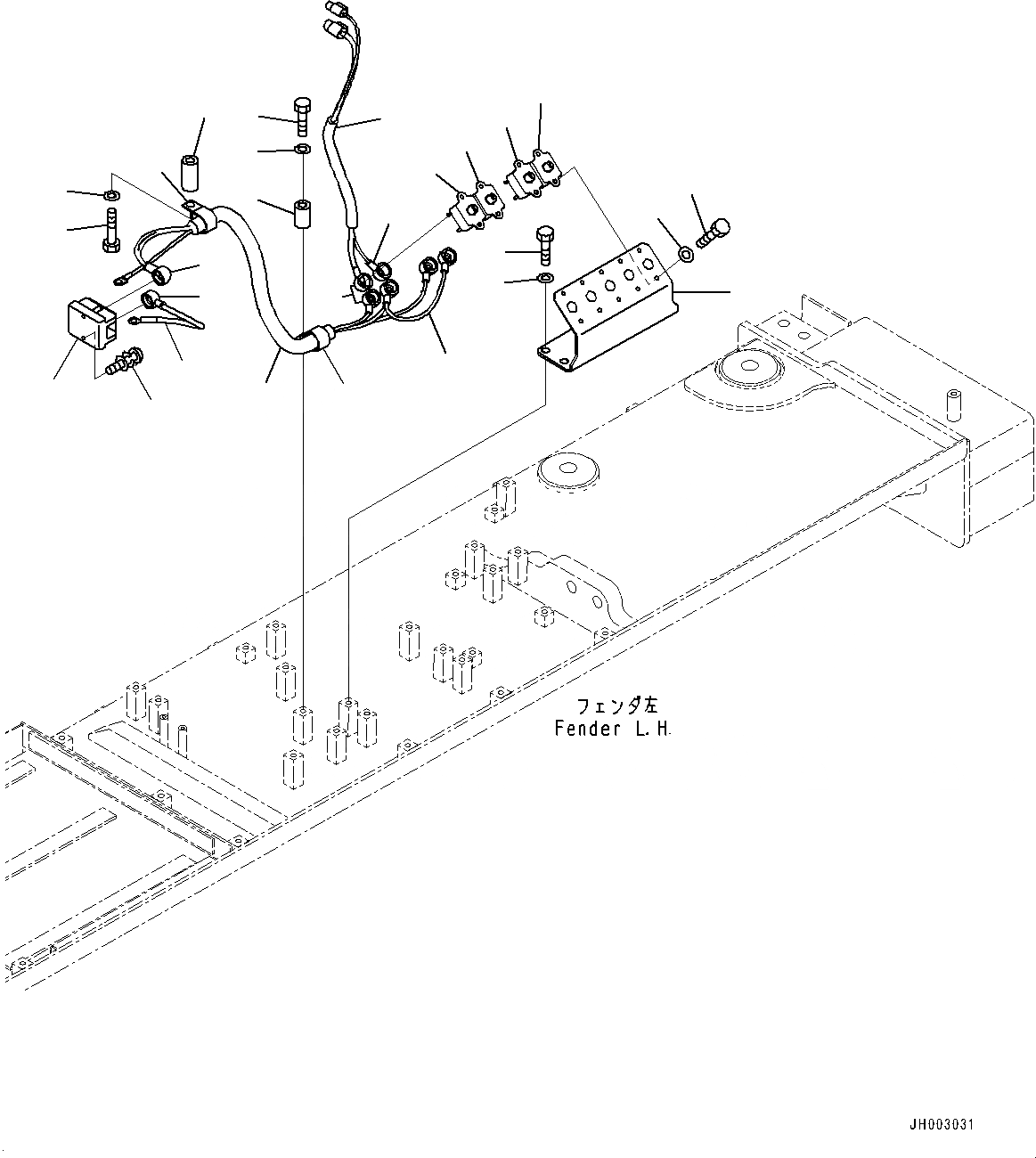 フェンダ左
Fender L.H.

JH003031