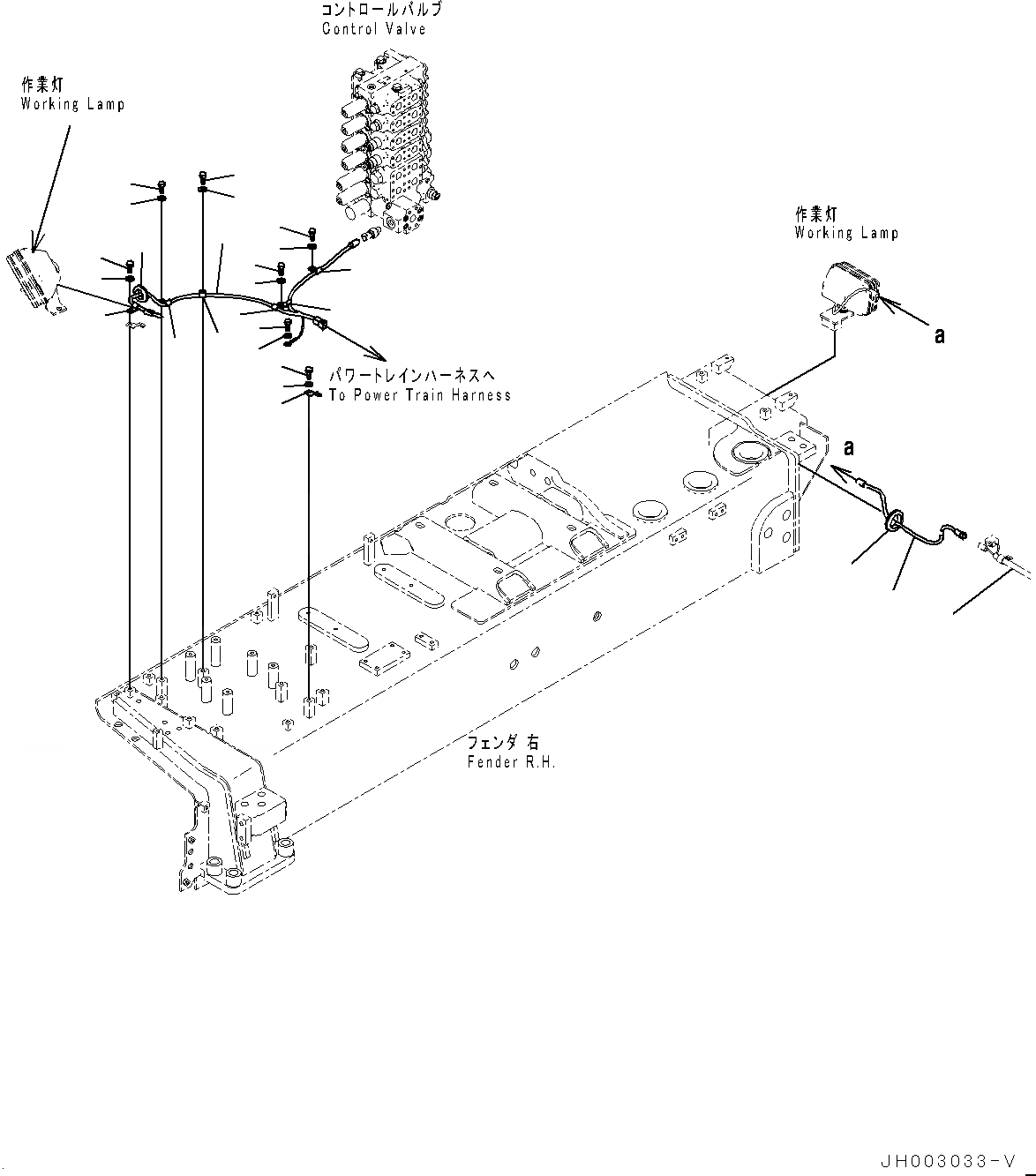 コントロールバルブ
Control Valve

作業灯
Working Lamp

作業灯
Working Lamp

a

パワートレインハーネスへ
To Power Train Harness

a

フェンダ 右
Fender R.H.

JH003033-V