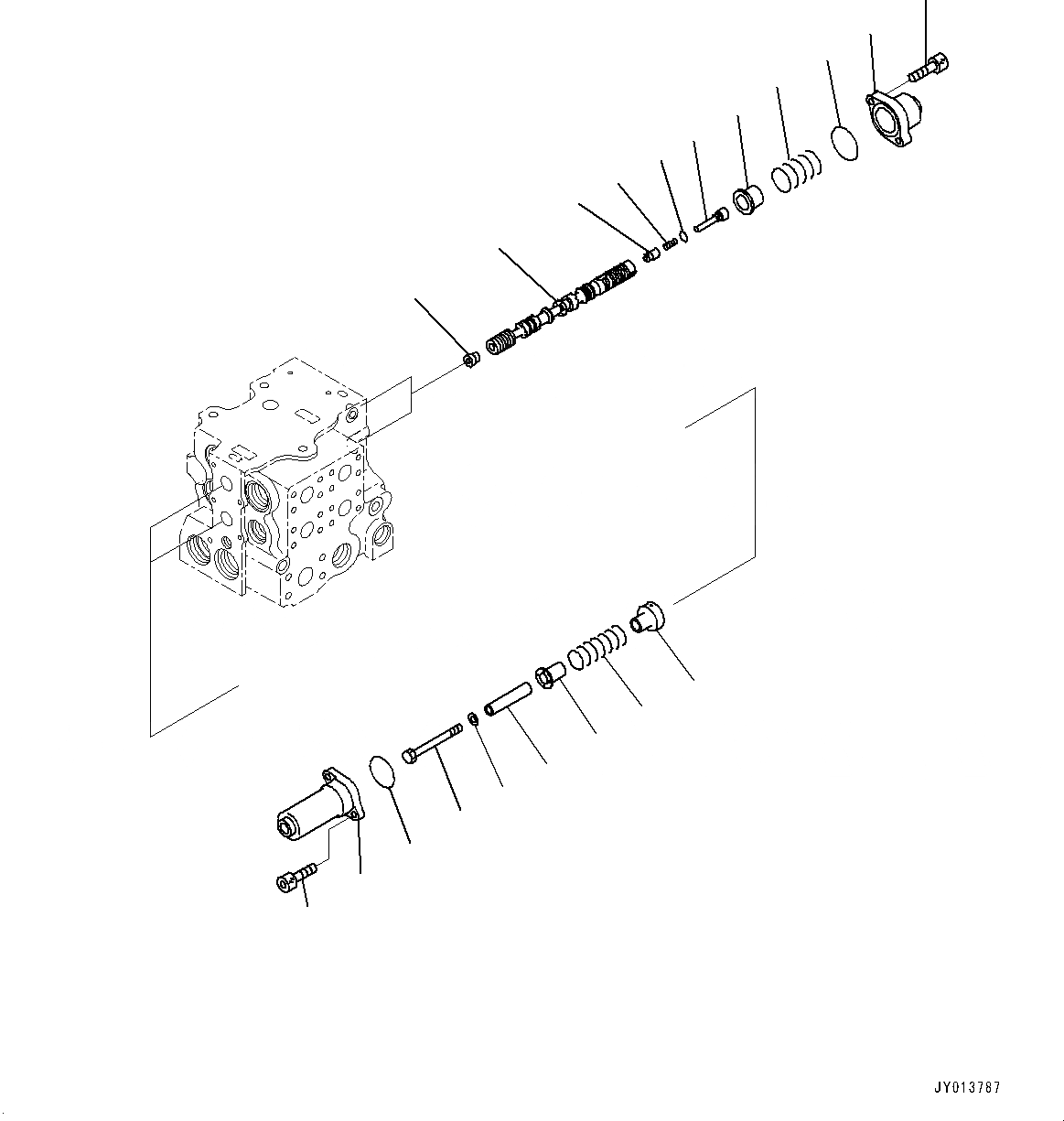 JY013787