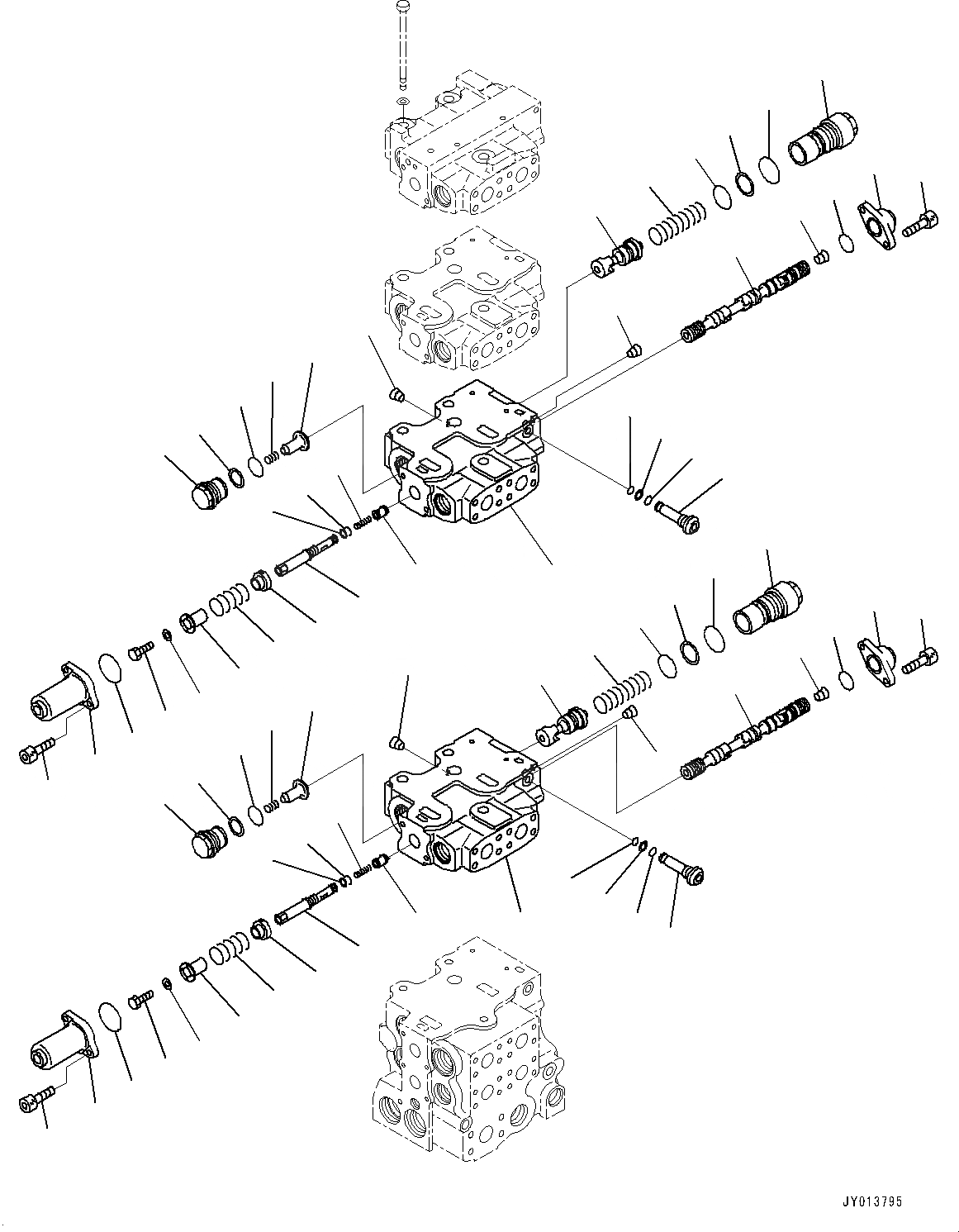 JY013795