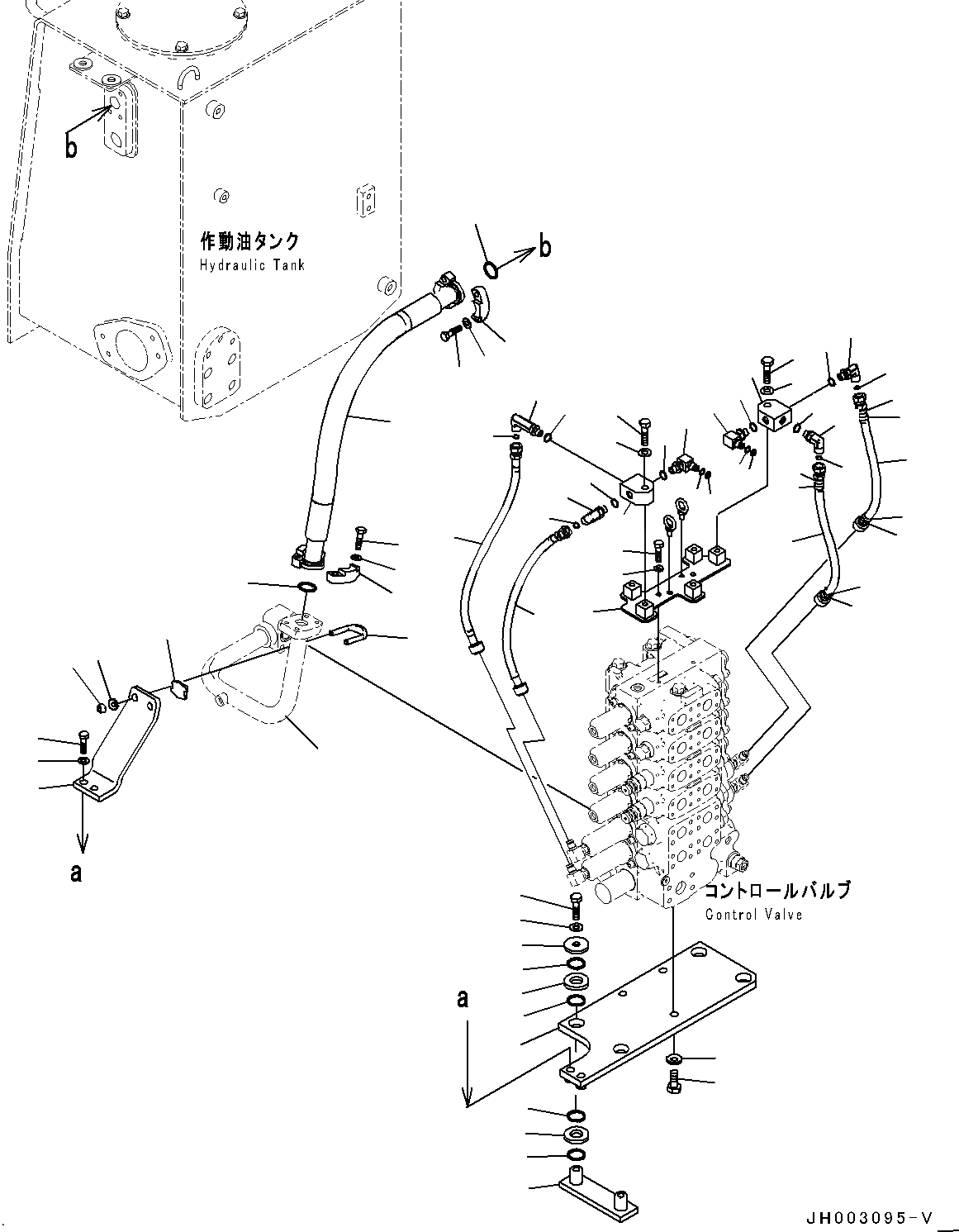 b

作動油タンク
Hydraulic Tank

b

a

コントロールバルブ
Control Valve

a

JH003095-V