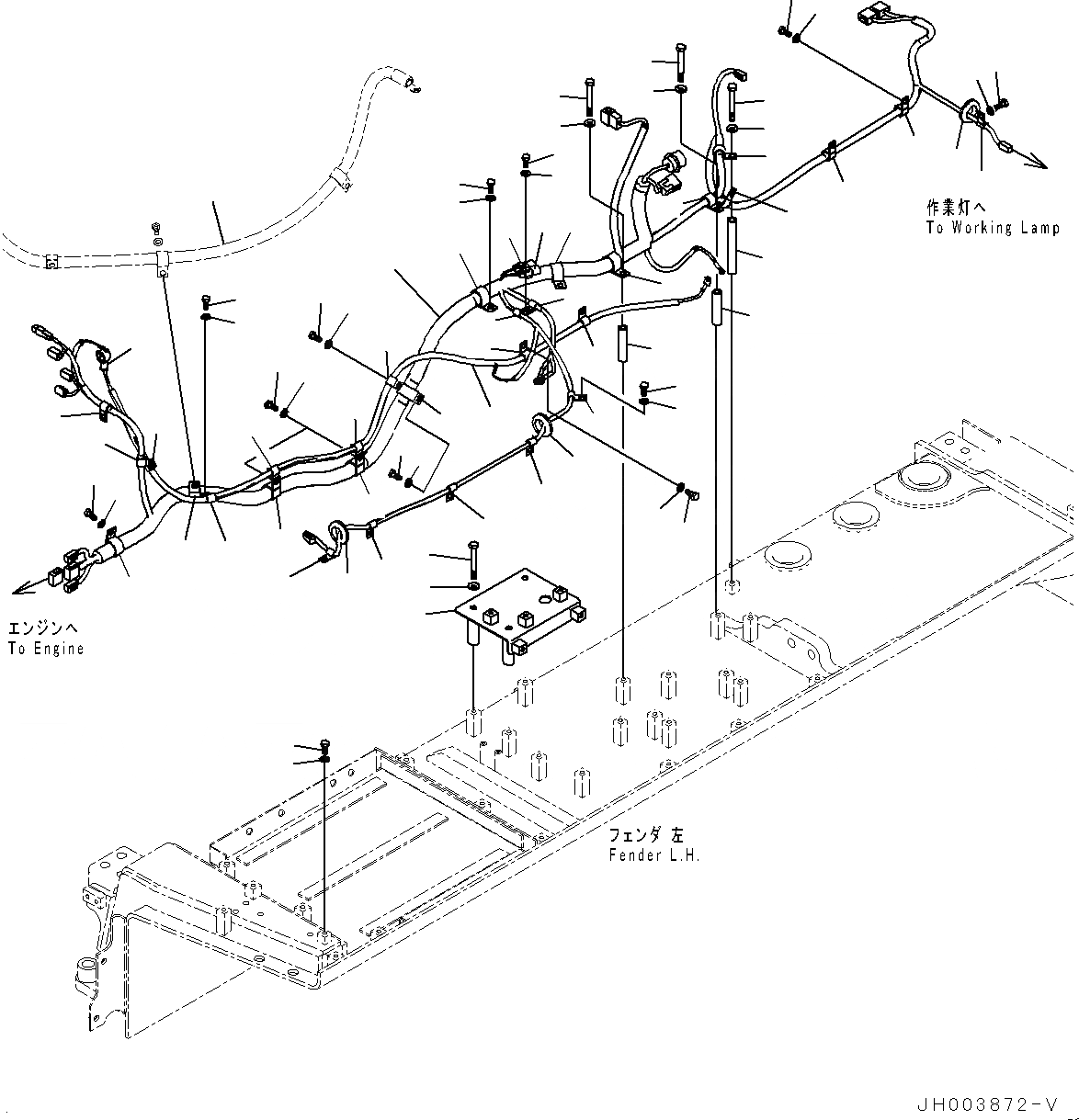 作業灯へ
To Working Lamp

エンジンへ
To Engine

フェンダ 左
Fender L.H.

JH003872-V