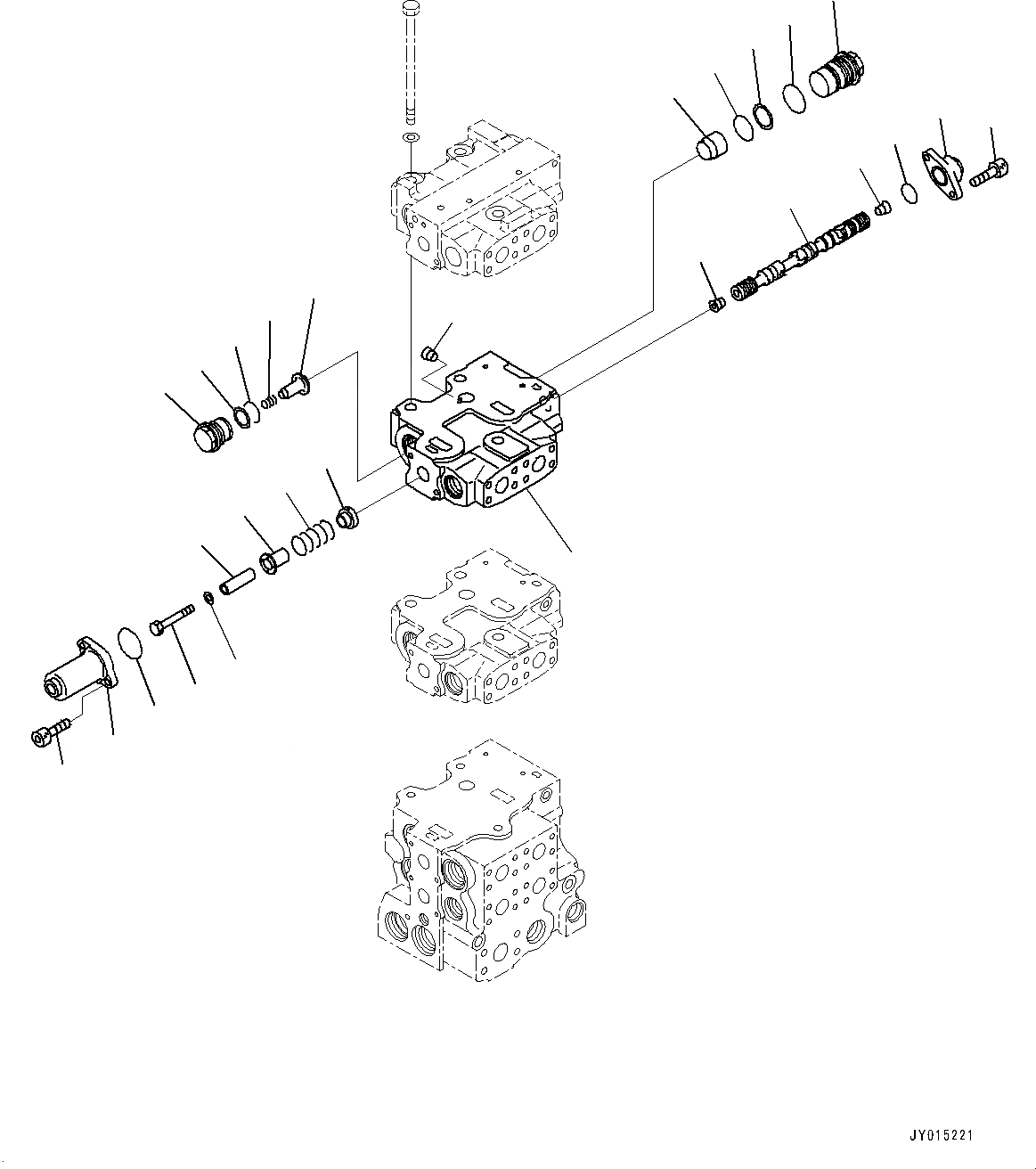 JY015221