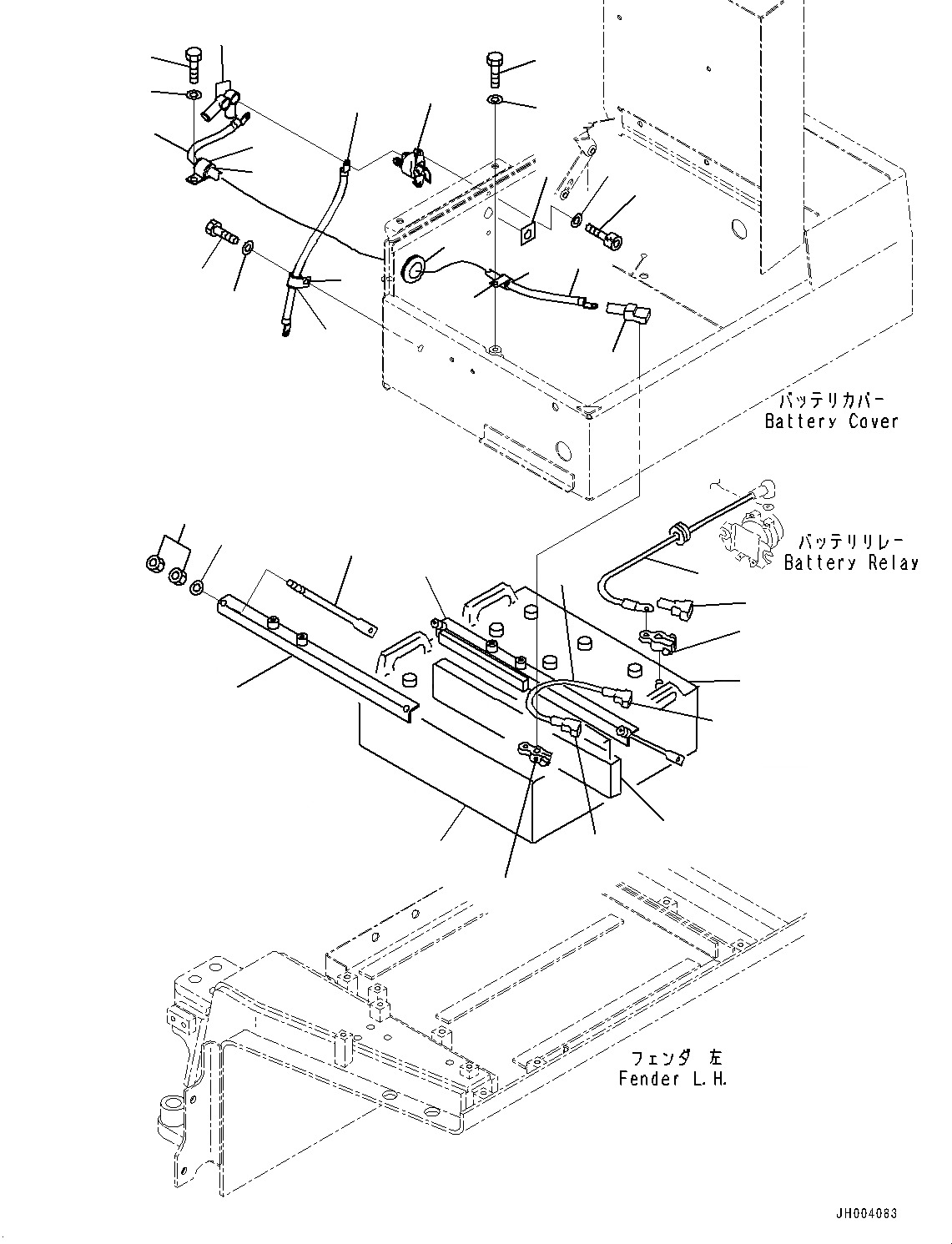 バッテリカバー
Battery Cover

バッテリリレー
Battery Relay

フェンダ 左
Fender L.H.

JH004083