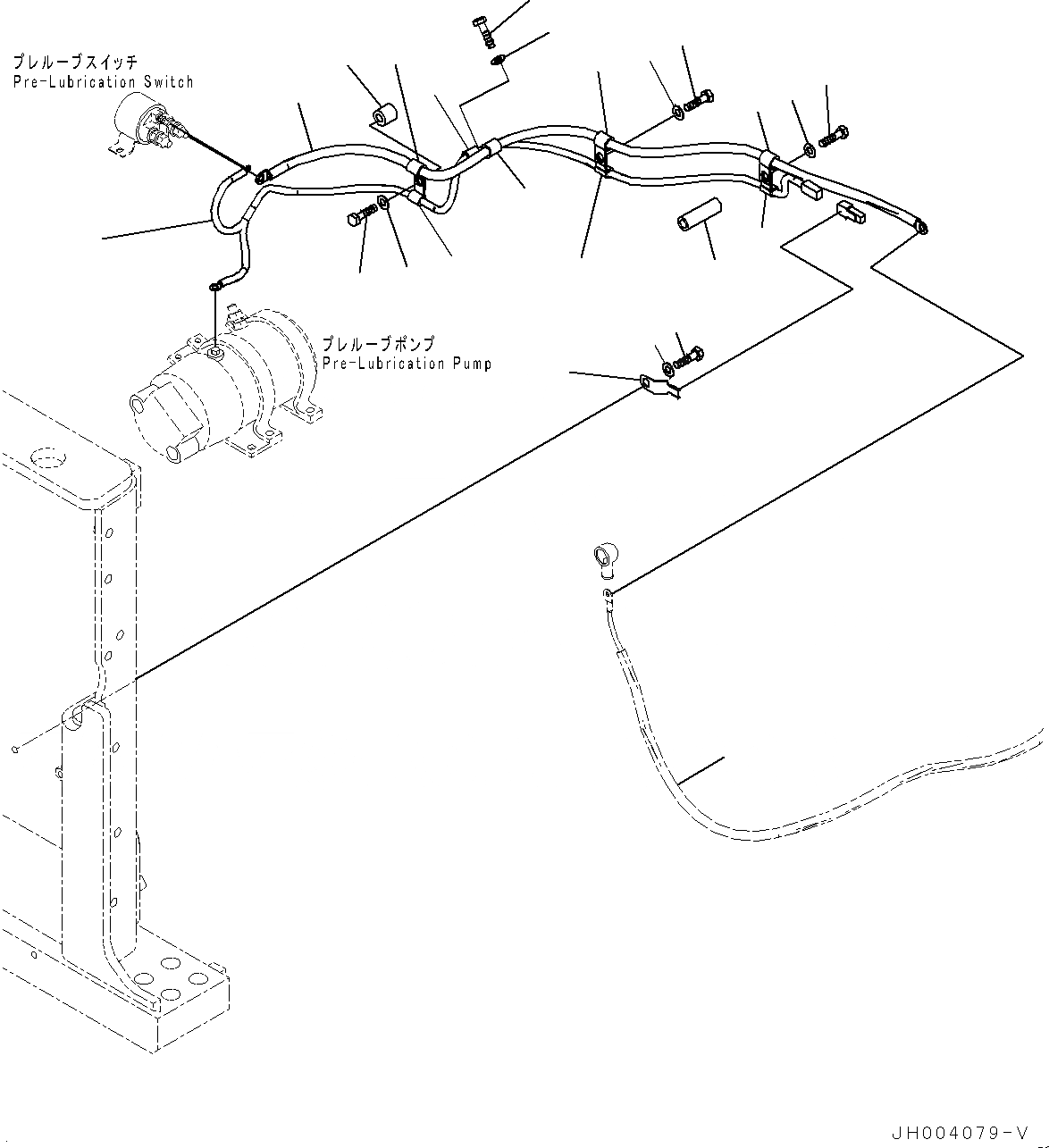 プレルーブスイッチ
Pre-Lubrication Switch

プレルーブポンプ
Pre-Lubrication Pump

JH004079-V