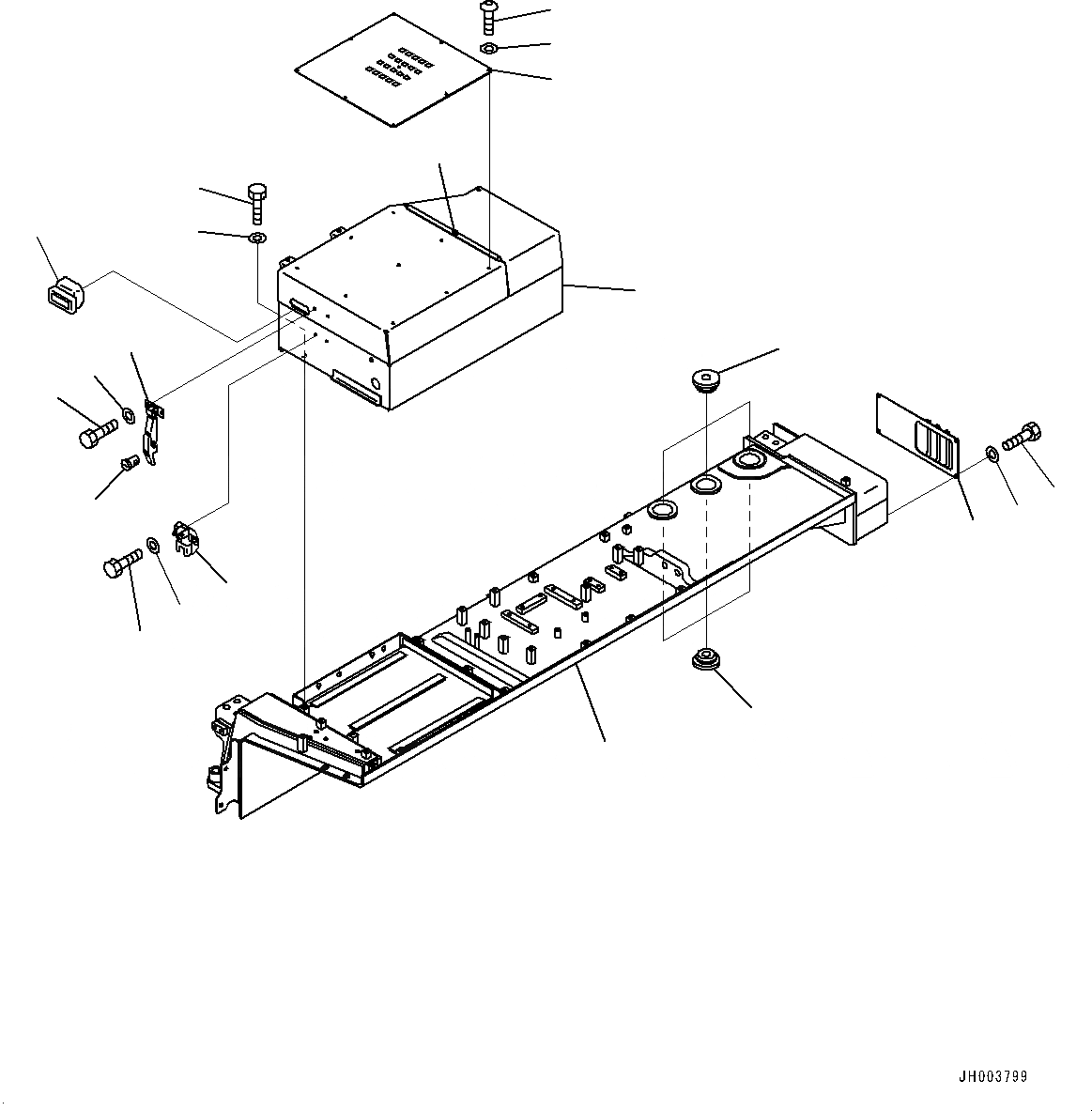 JH003799