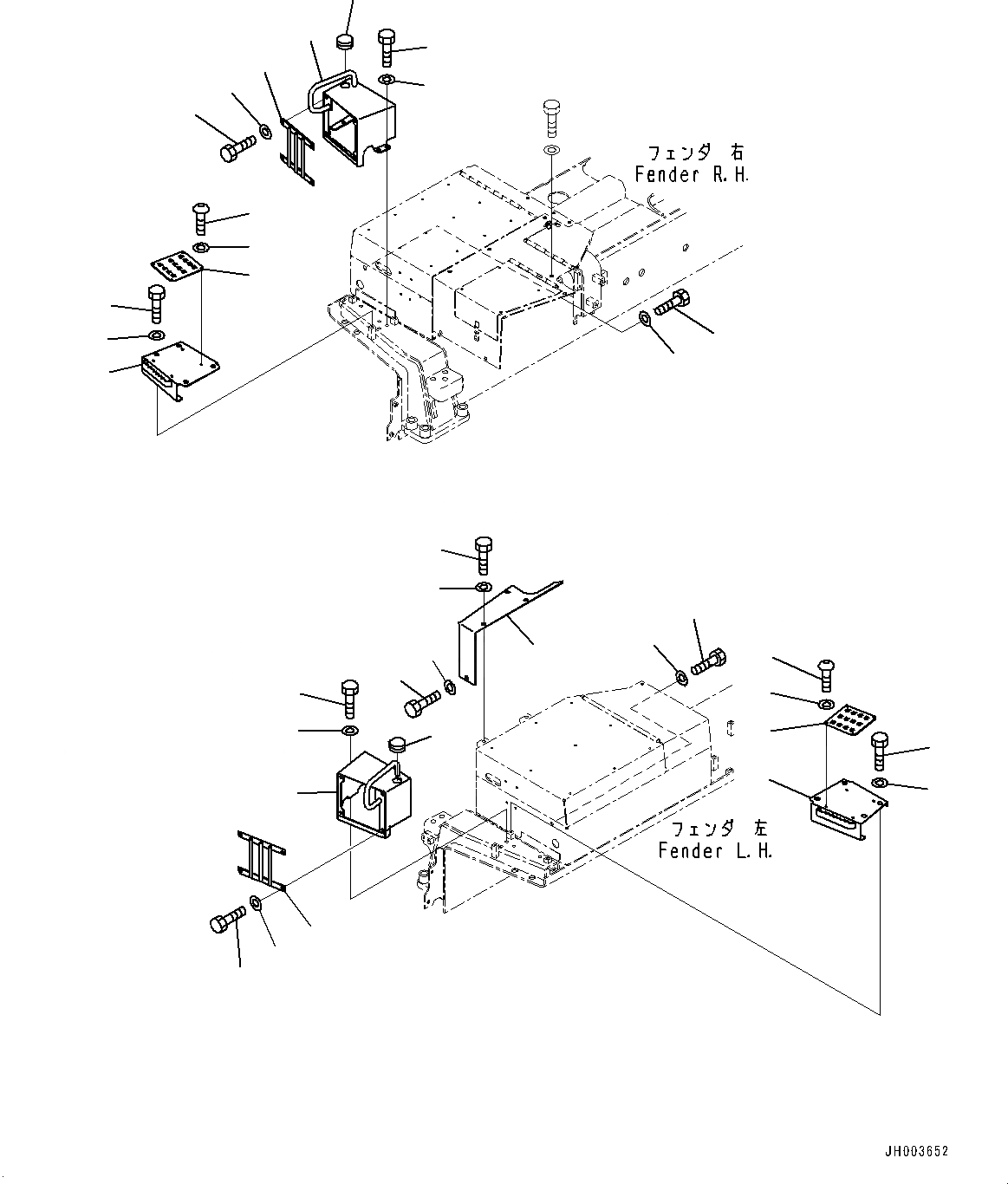 フェンダ 右
Fender R.H.

フェンダ 左
Fender L.H.

JH003652