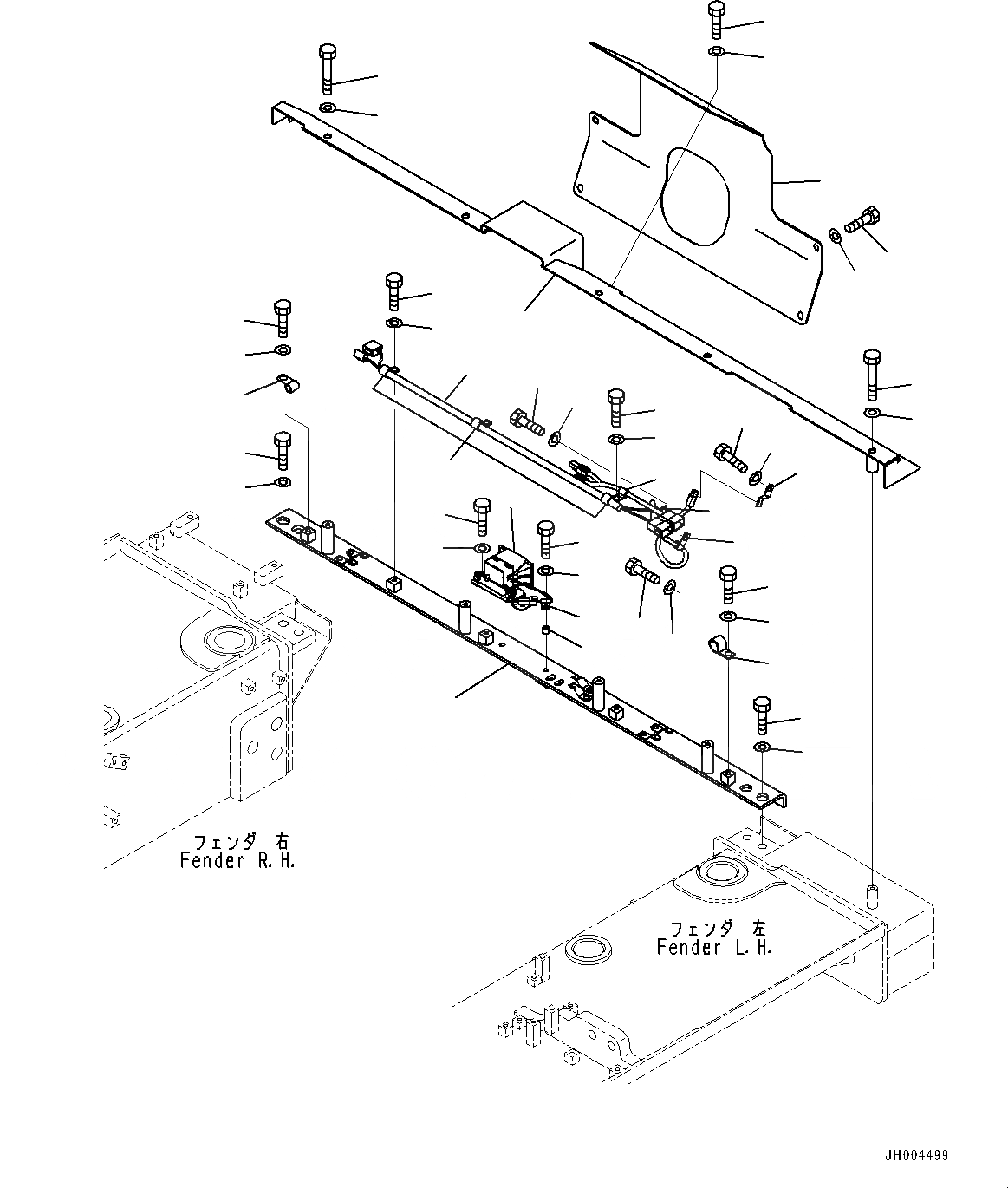 フェンダ 右
Fender R.H.

フェンダ 左
Fender L.H.

JH004499