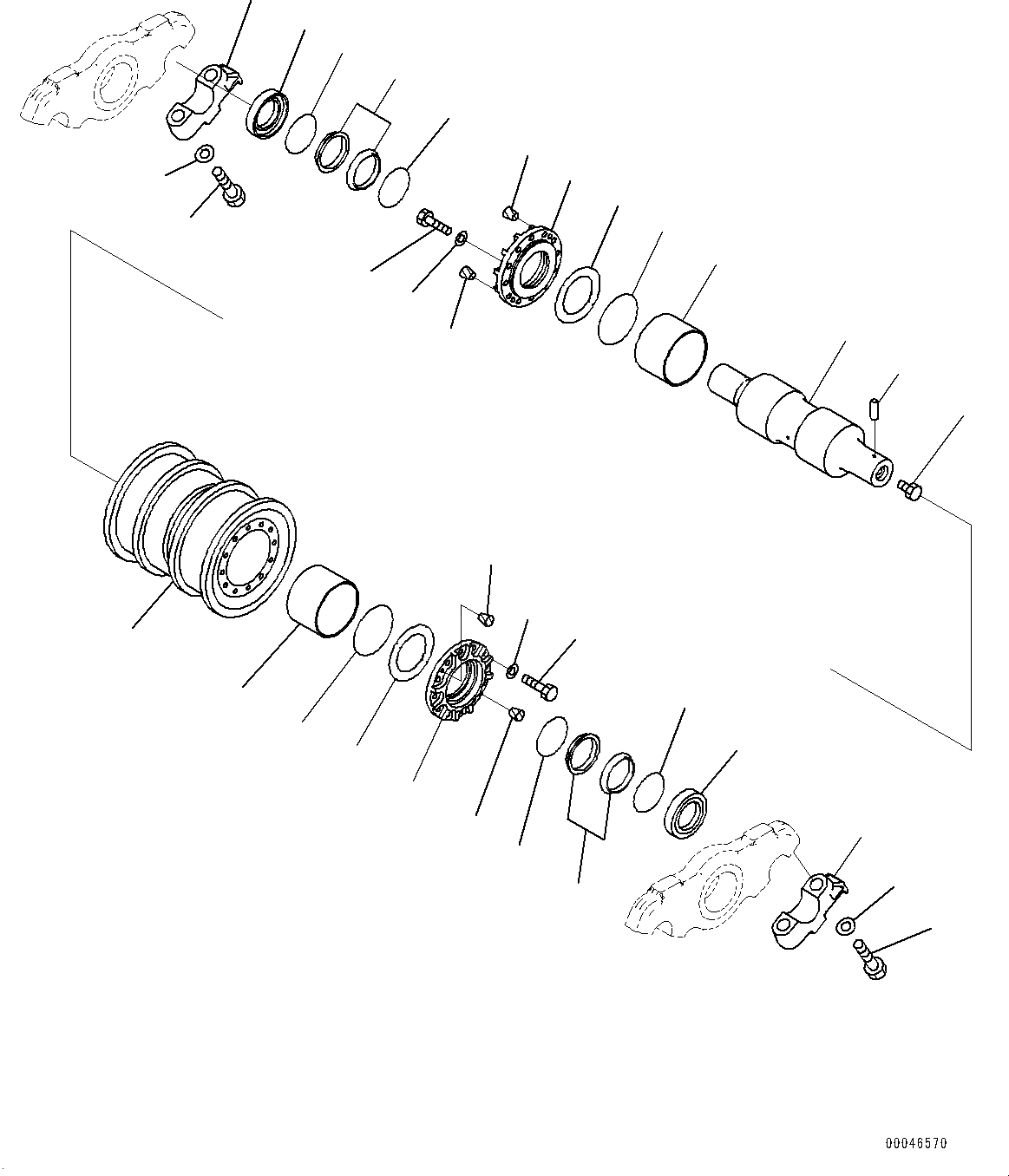 00046570