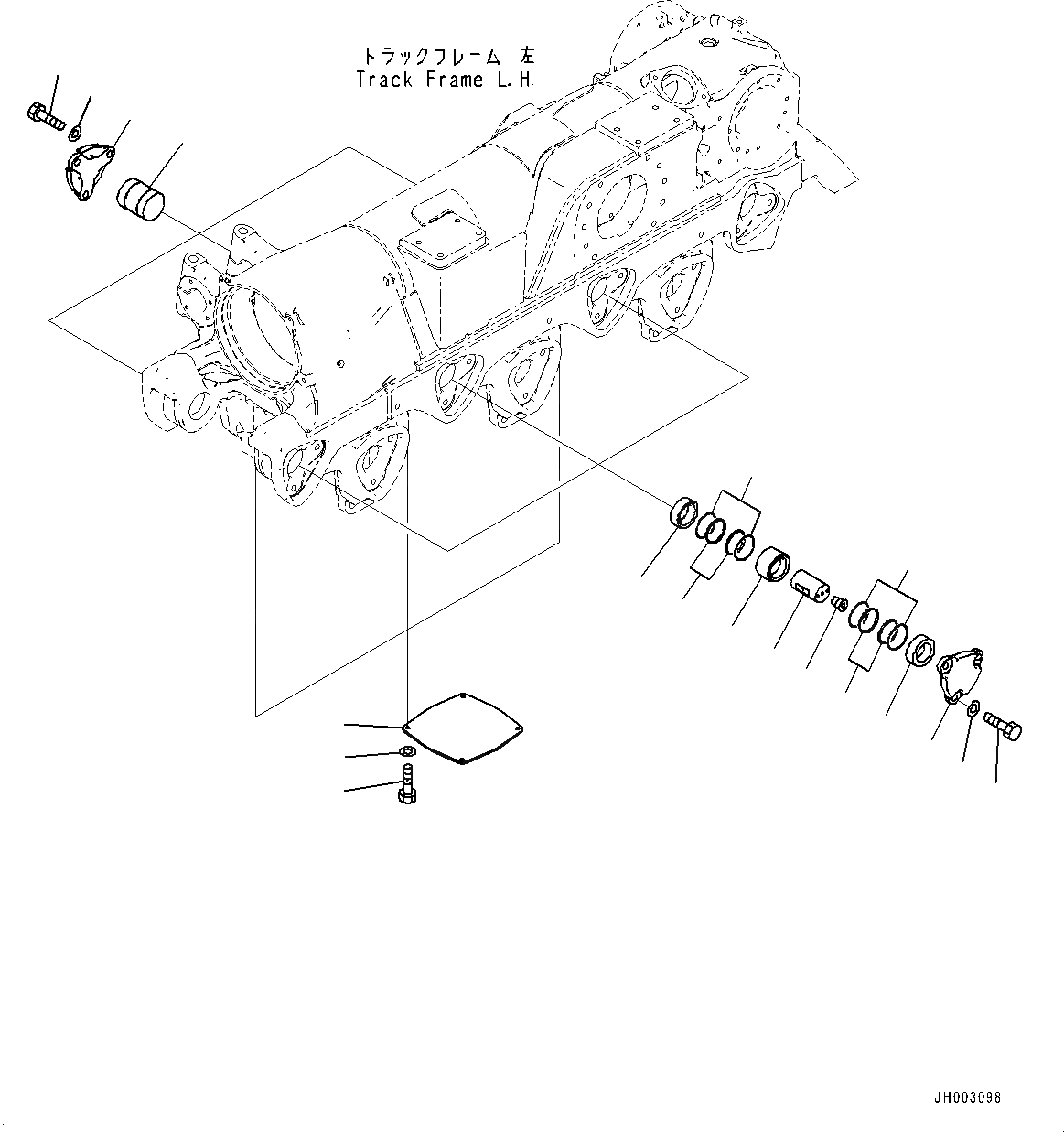 トラックフレーム 左
Track Frame L.H.

JH003098