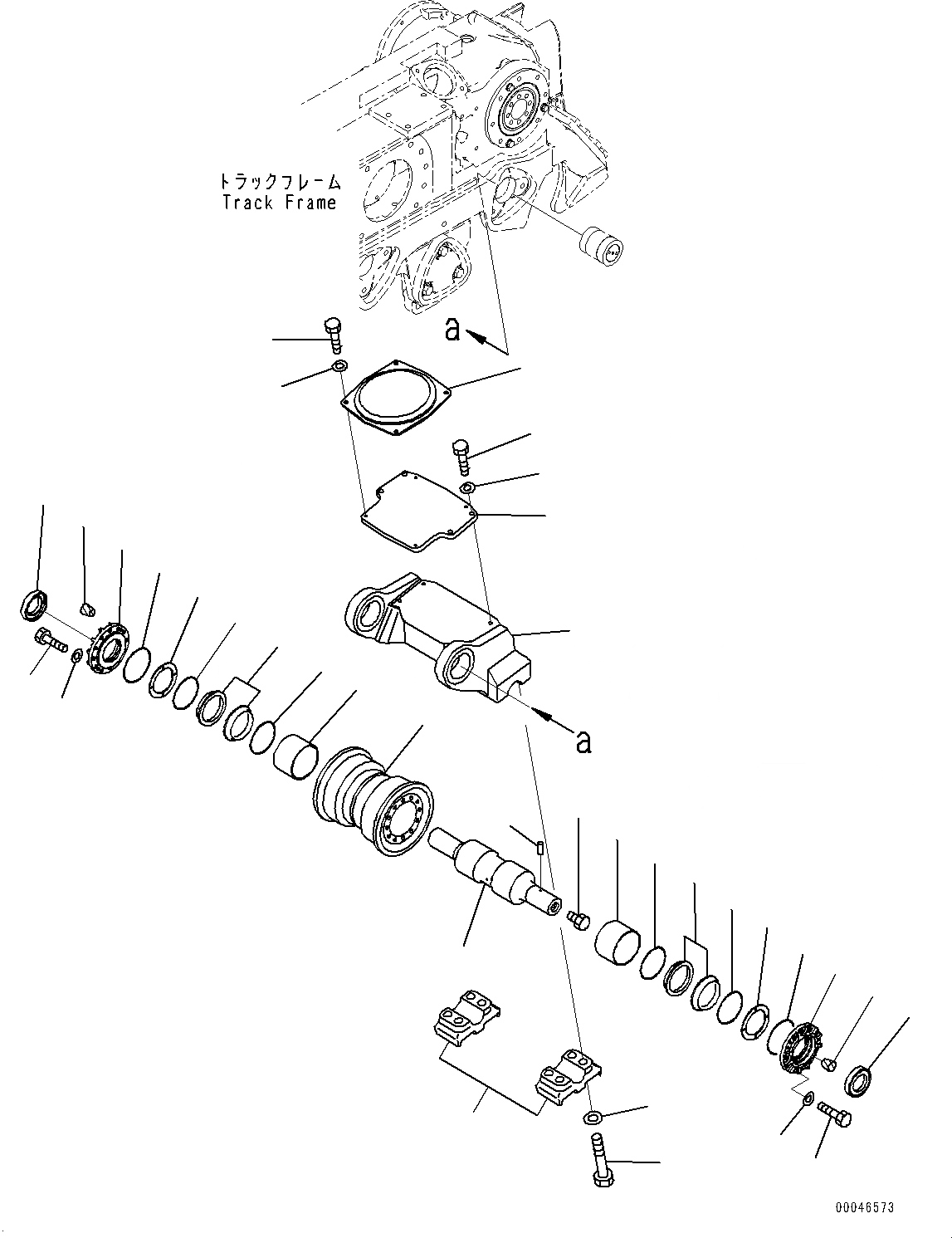 トラックフレーム
Track Frame

a

a

00046573