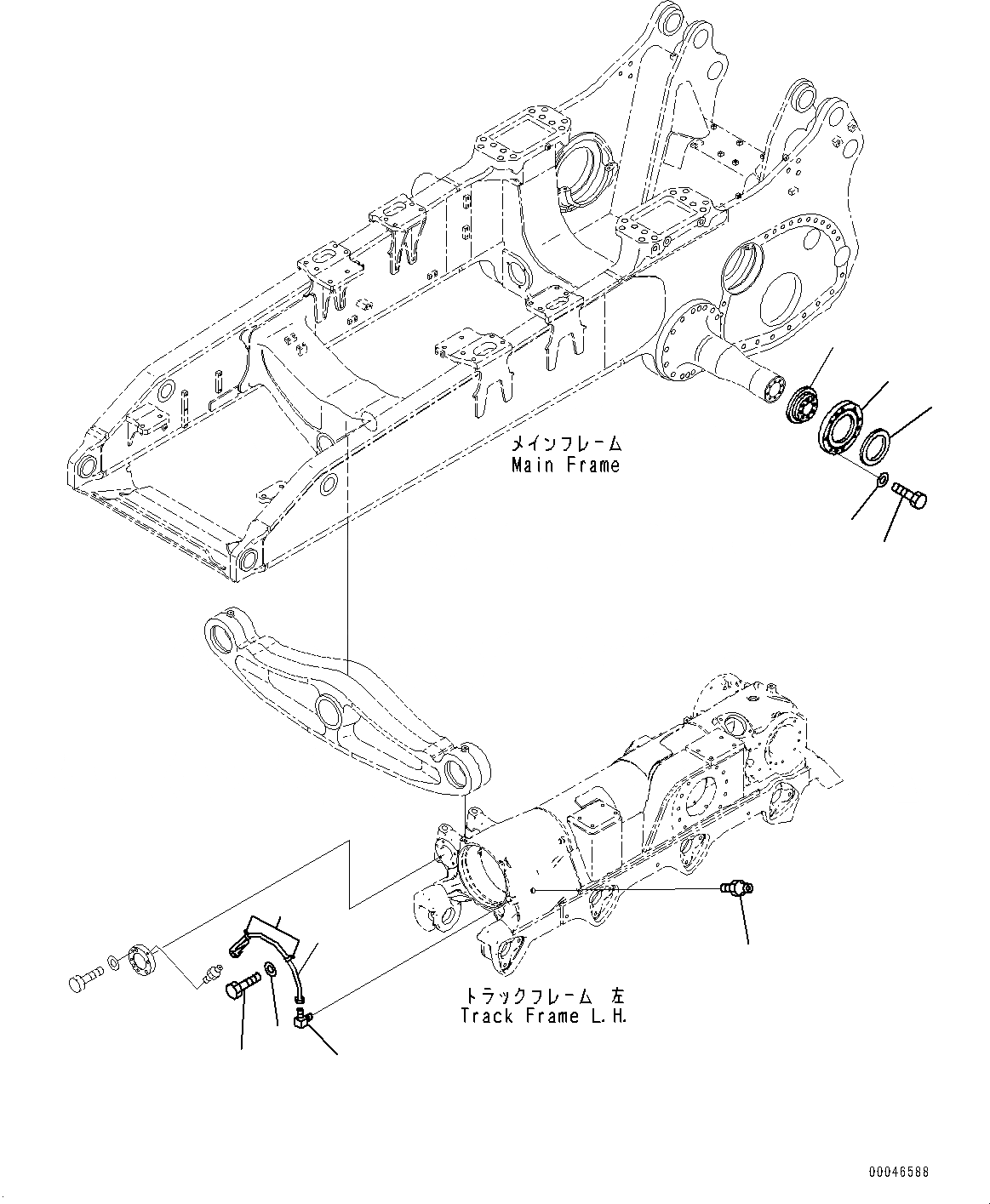 メインフレーム
Main Frame

トラックフレーム 左
Track Frame L.H.

00046588