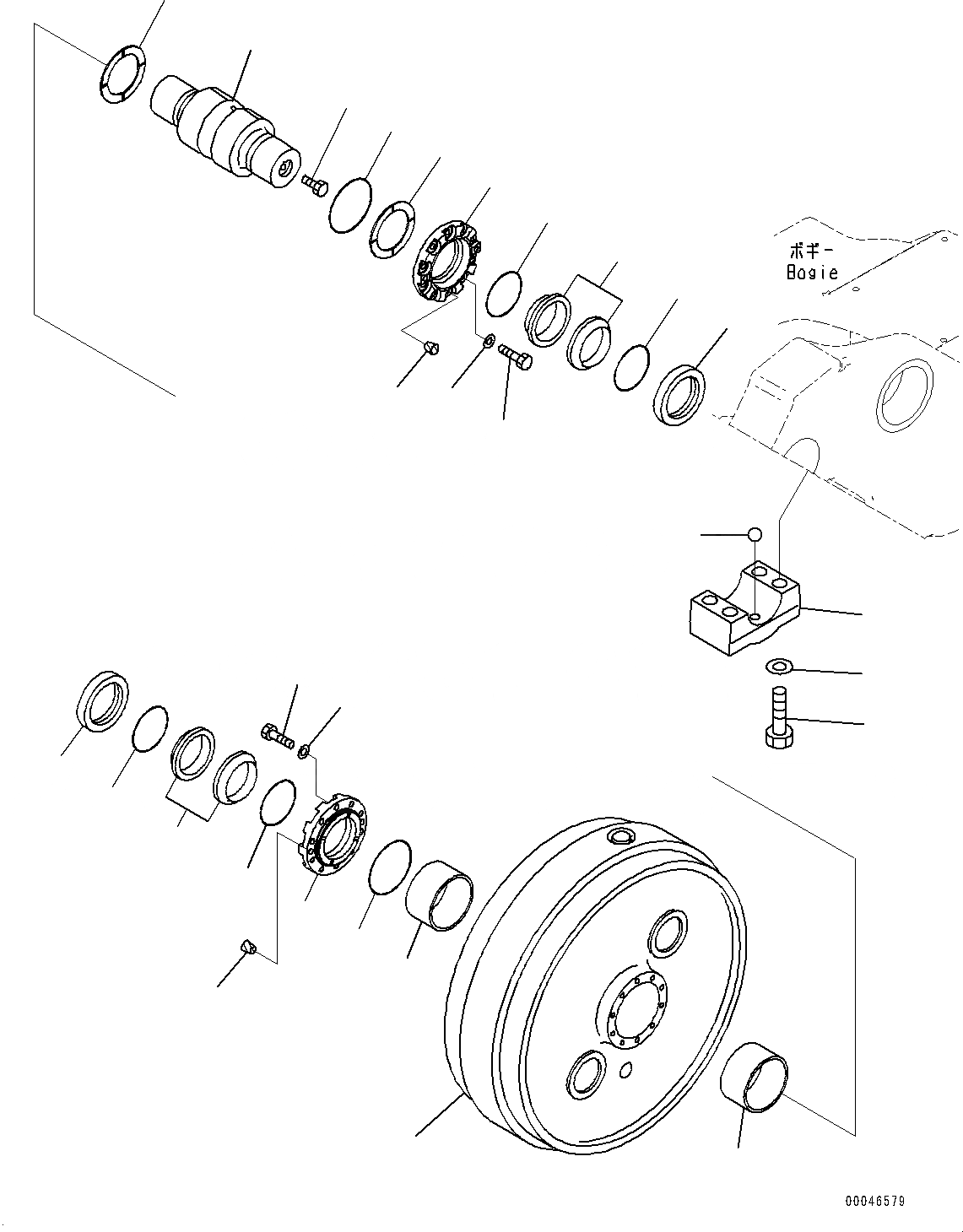 ボギー
Bogie

00046579