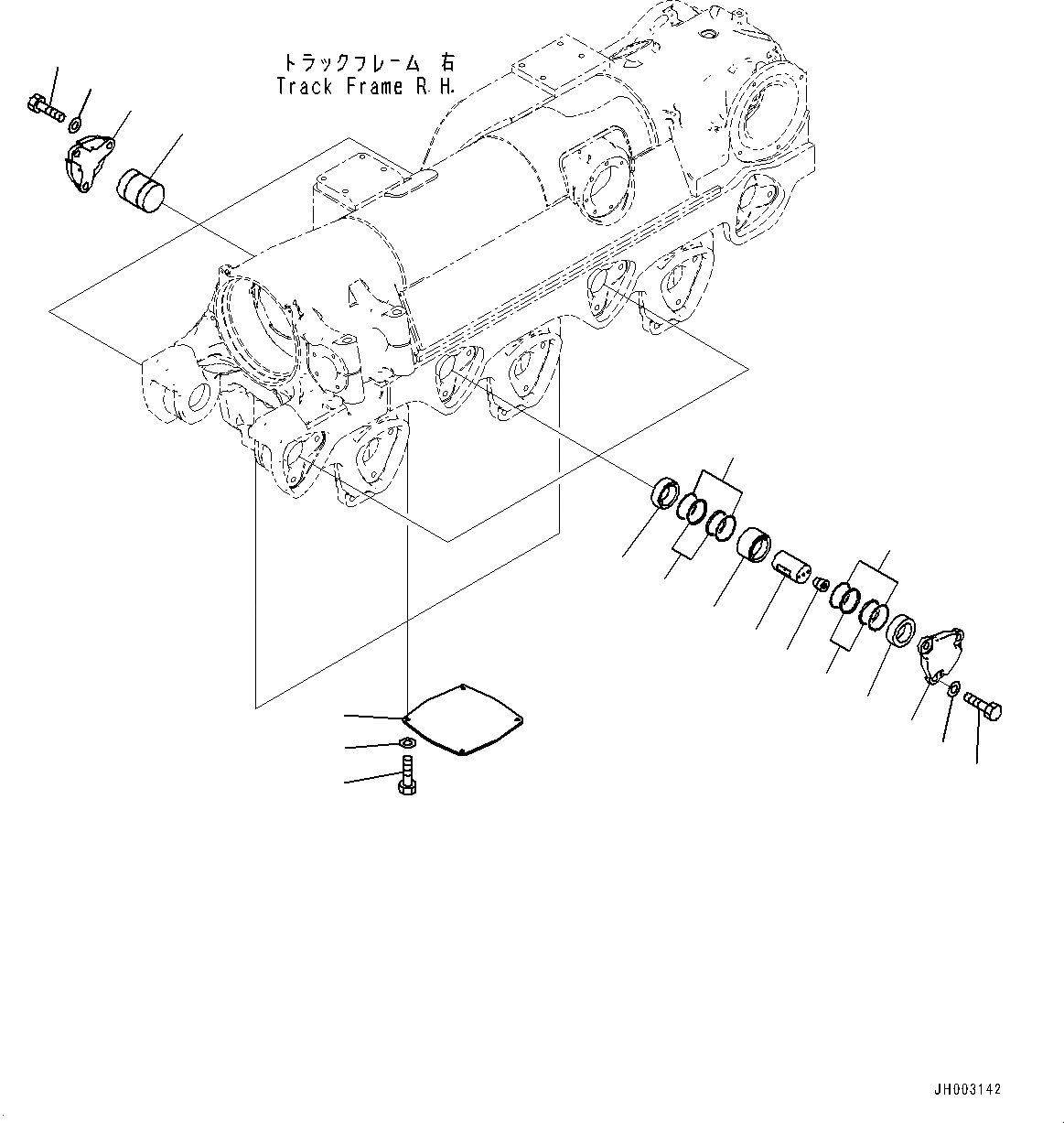 トラックフレーム 右
Track Frame R.H.

JH003142