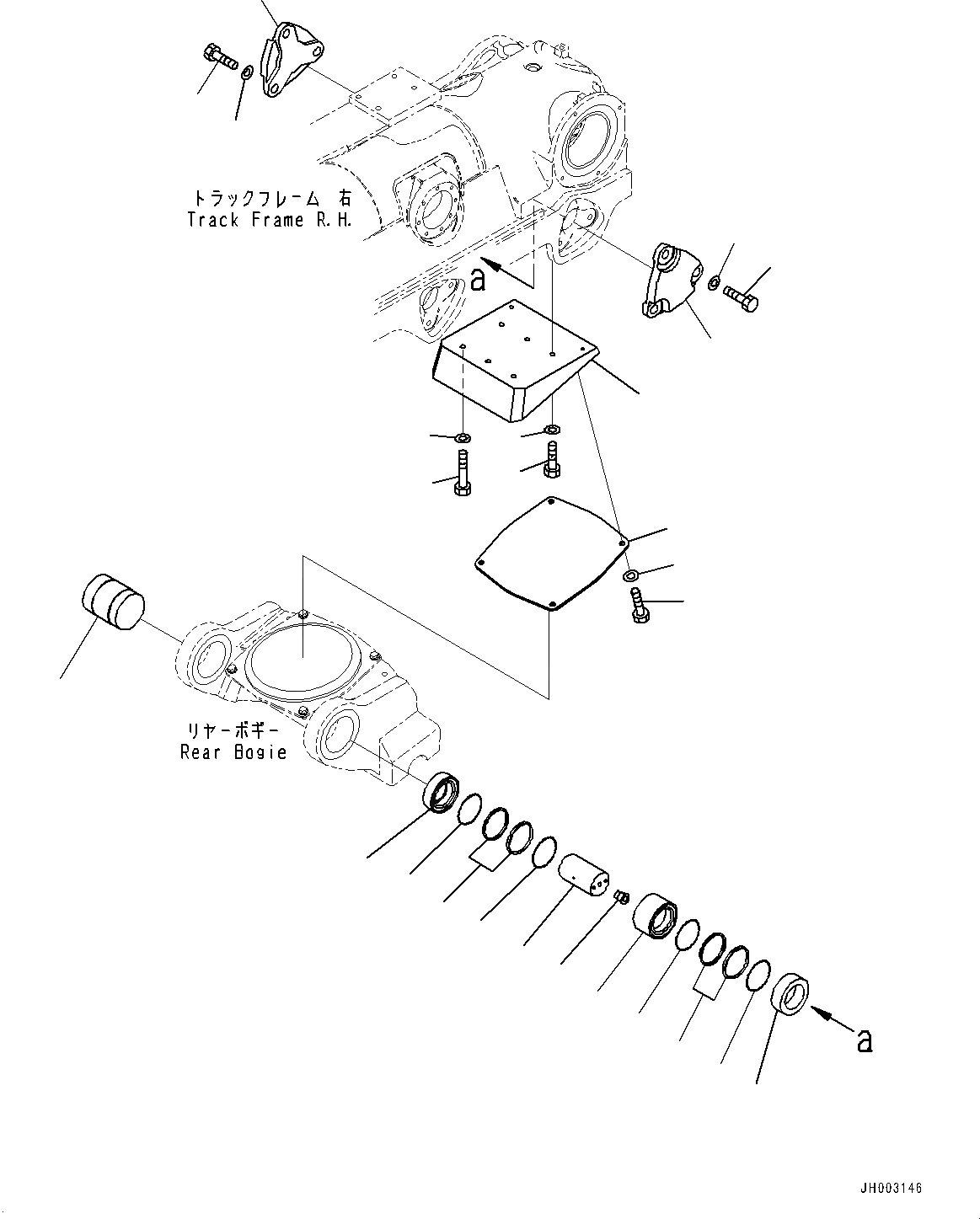 トラックフレーム 右
Track Frame R.H.

a

リヤーボギー
Rear Bogie

a

JH003146