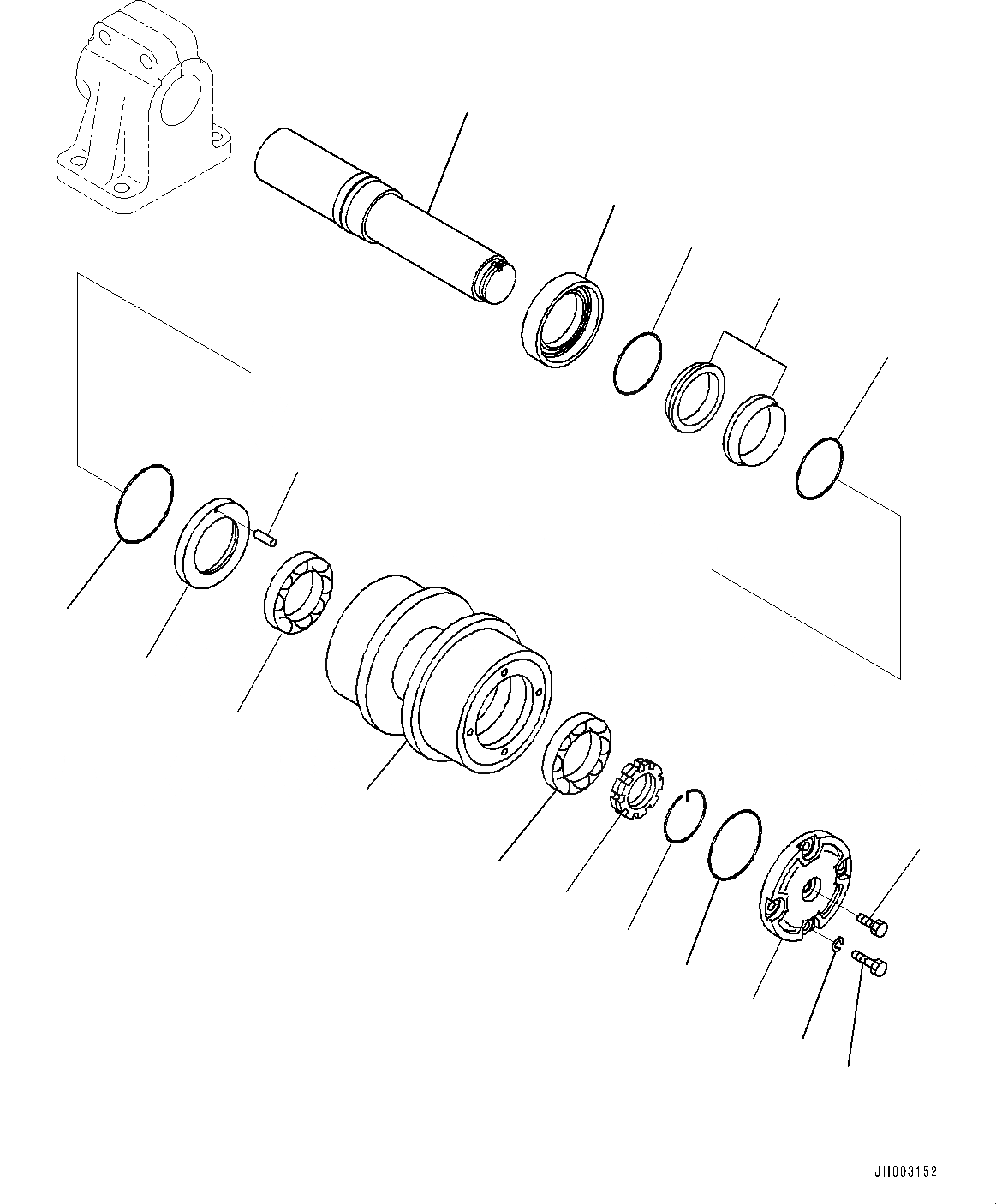 JH003152