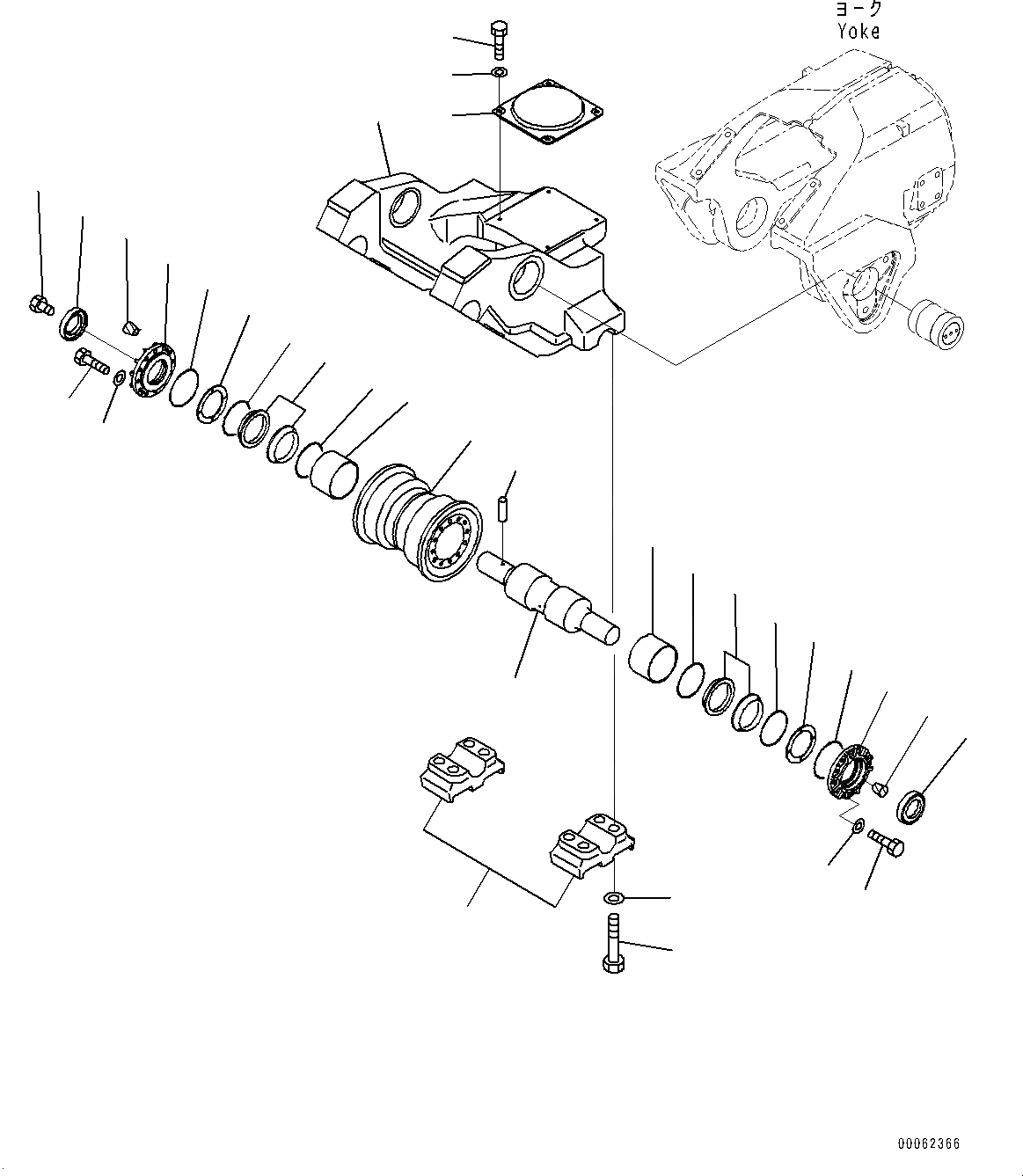 ヨーク
Yoke

00062366