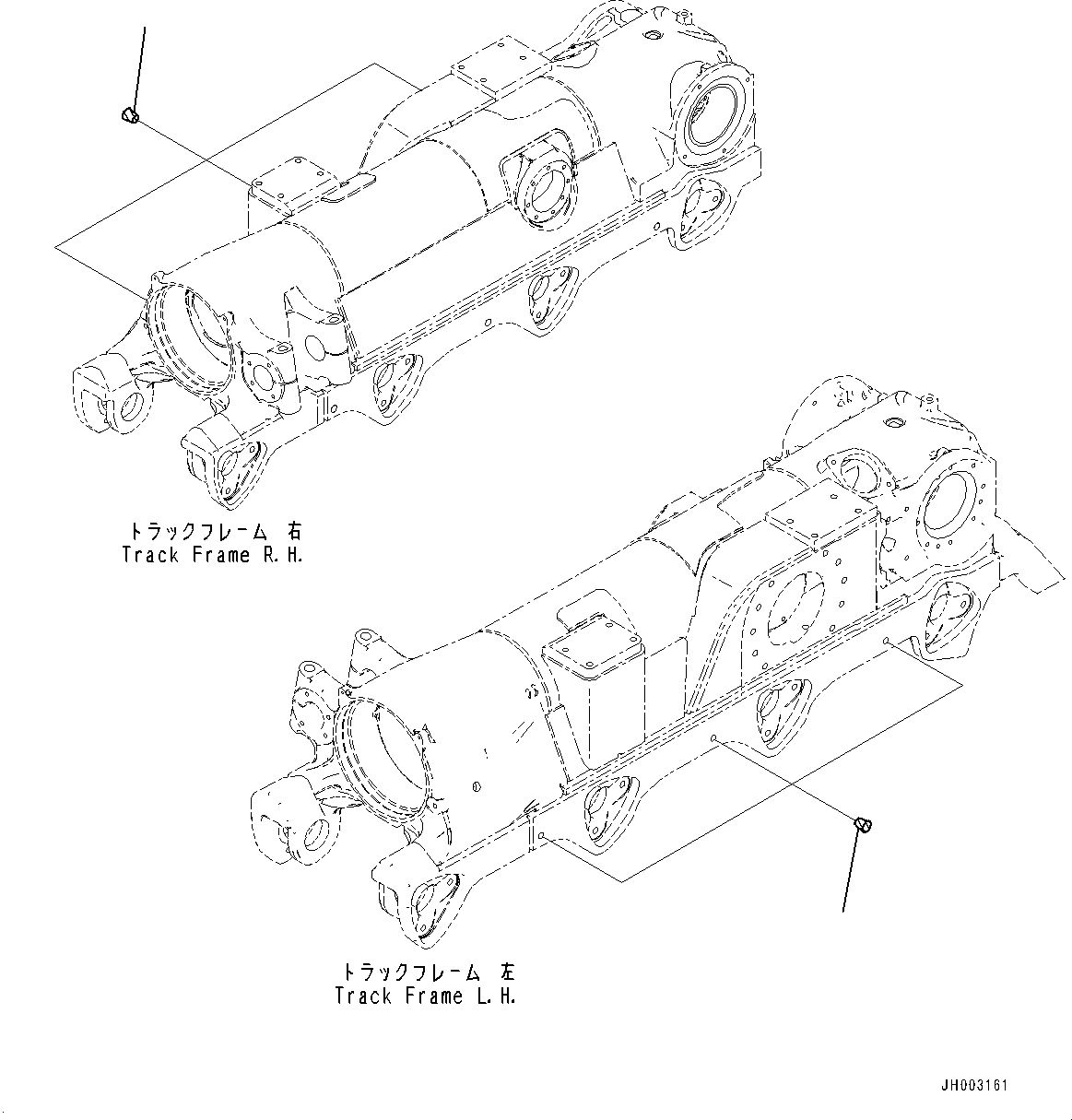 トラックフレーム 右
Track Frame R.H.

トラックフレーム 左
Track Frame L.H.

JH003161