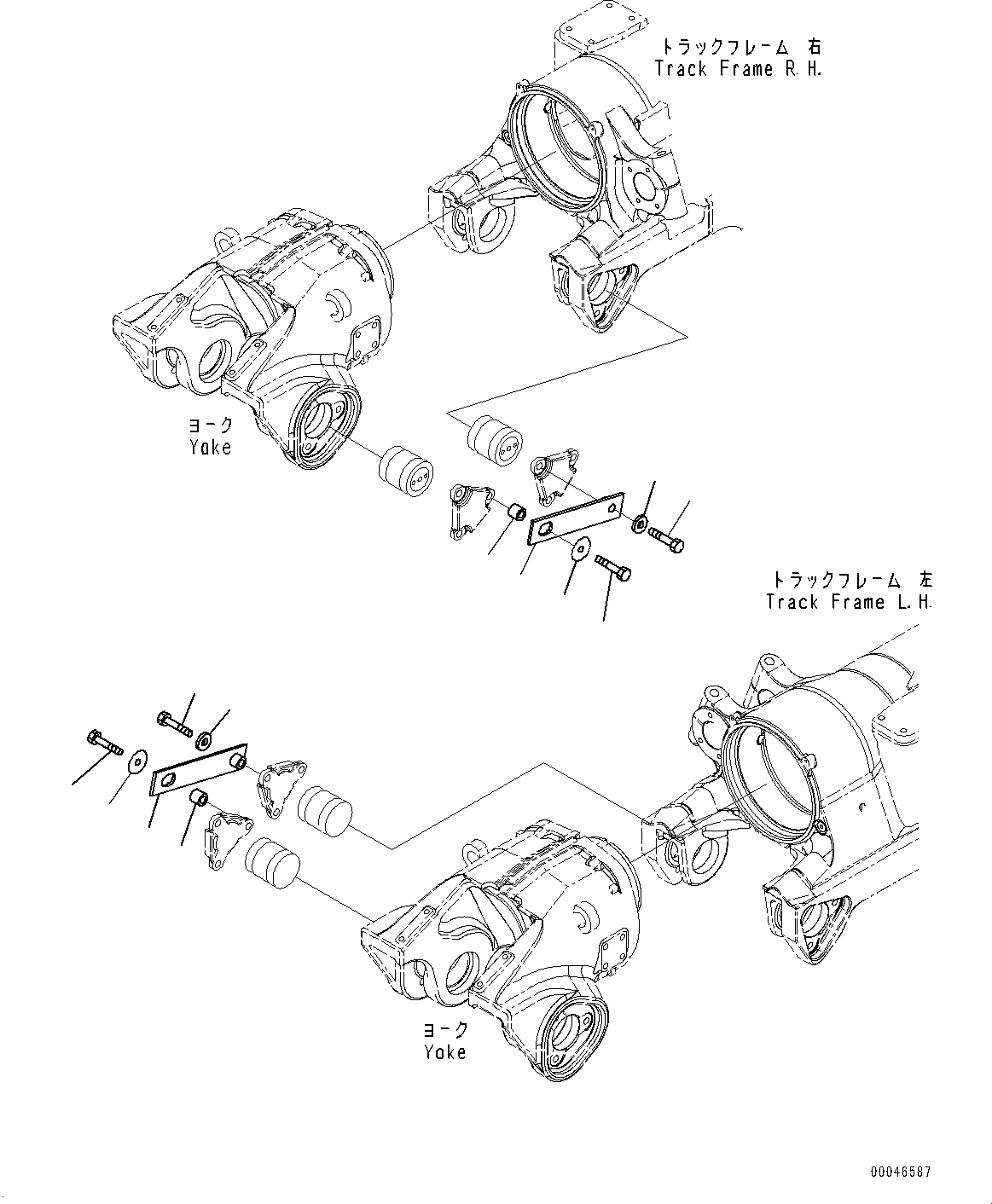 トラックフレーム 右
Track Frame R.H.

ヨーク
Yoke

トラックフレーム 左
Track Frame L.H.

ヨーク
Yoke

00046587