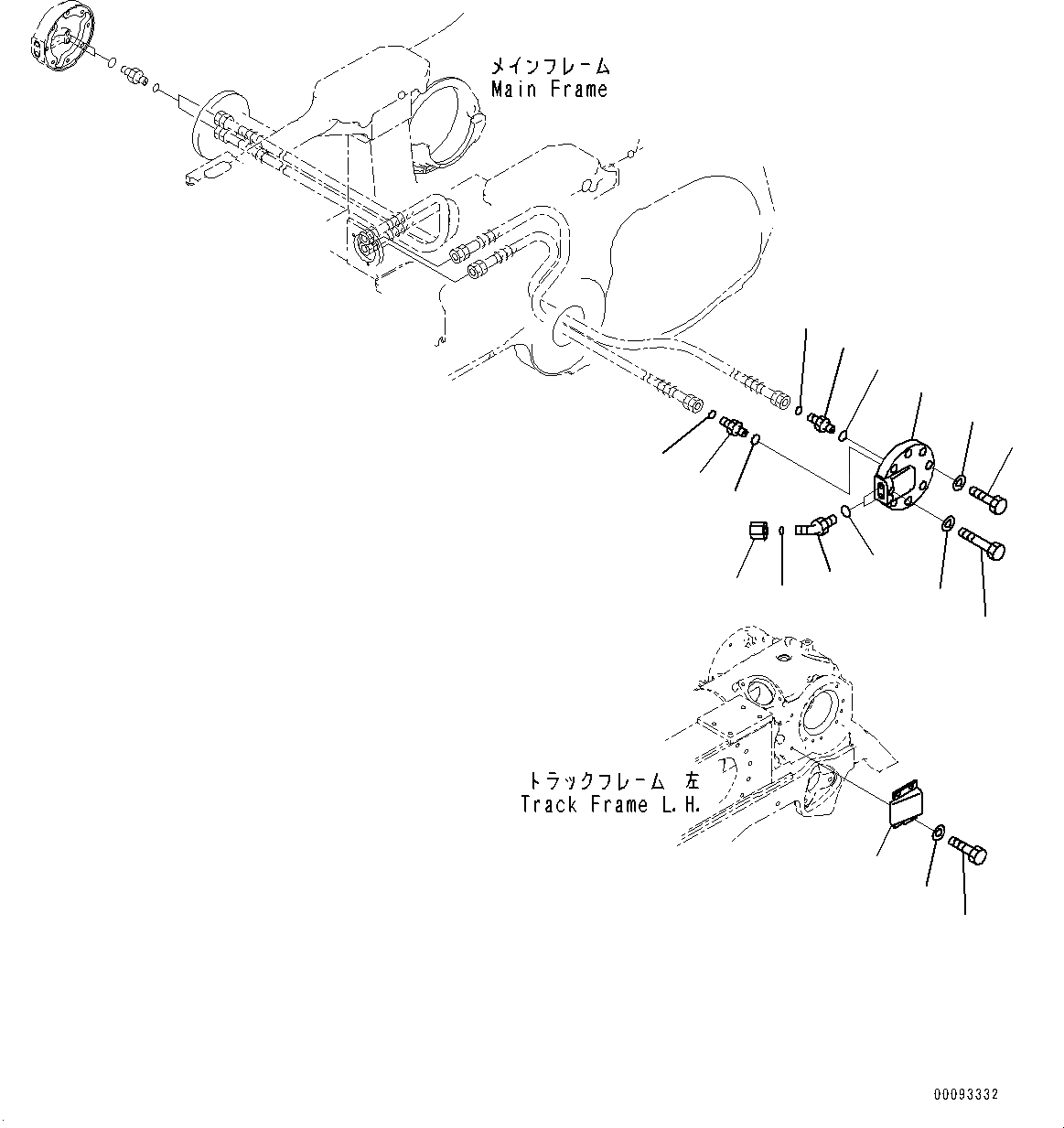 メインフレーム
Main Frame

トラックフレーム 左
Track Frame L.H.

00093332