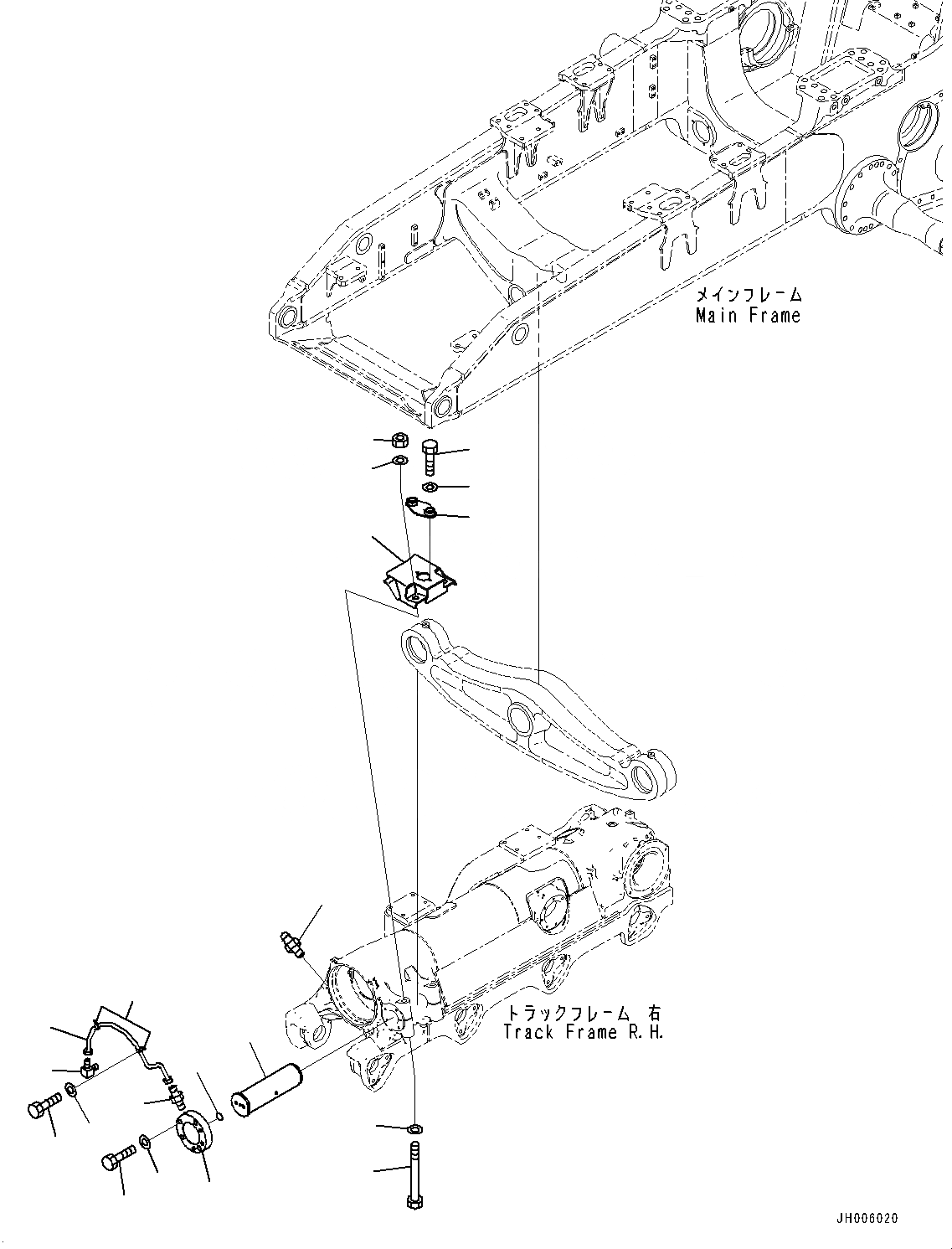 メインフレーム
Main Frame

トラックフレーム 右
Track Frame R.H.

JH006020