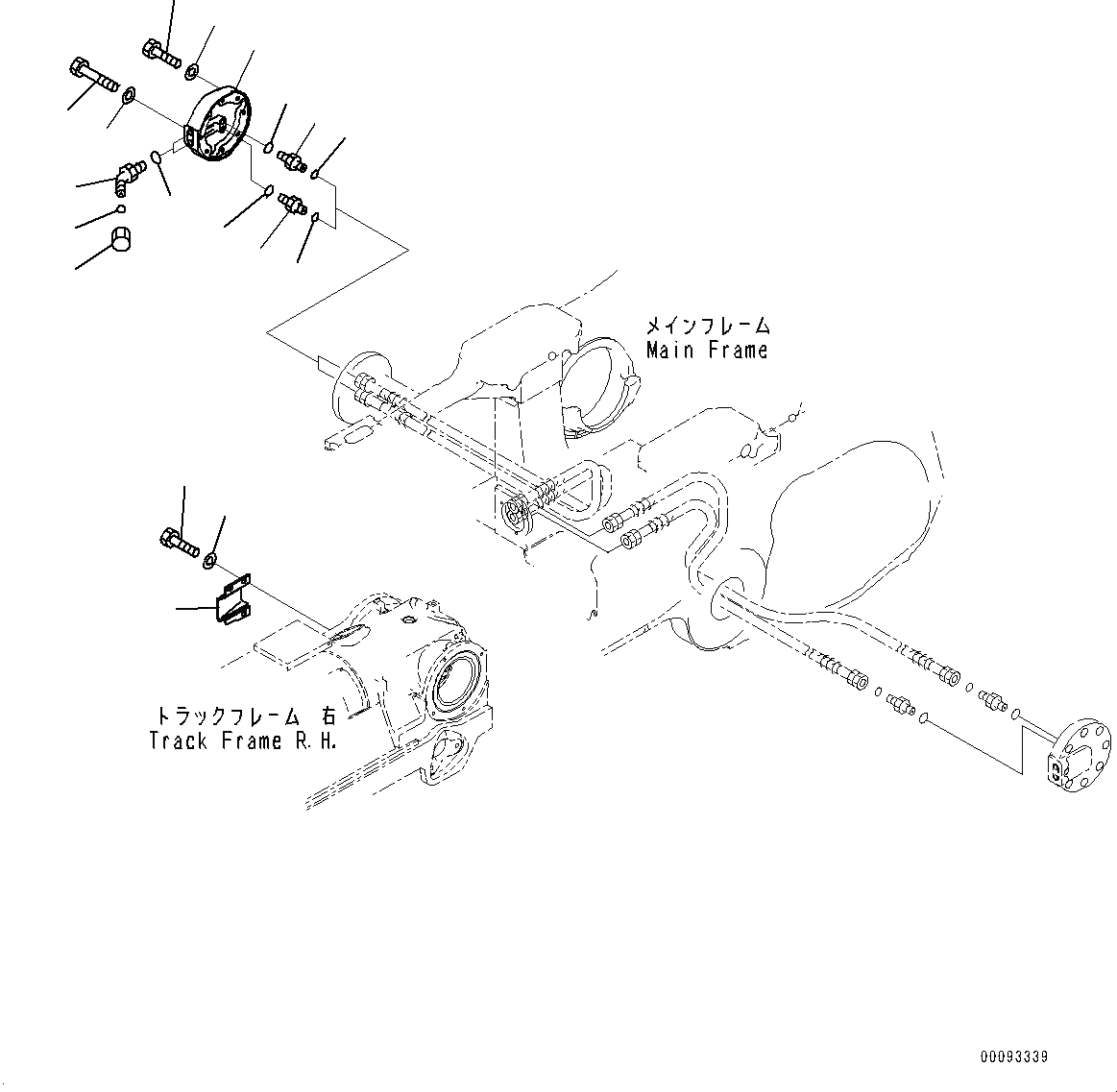 メインフレーム
Main Frame

トラックフレーム 右
Track Frame R.H.

00093339