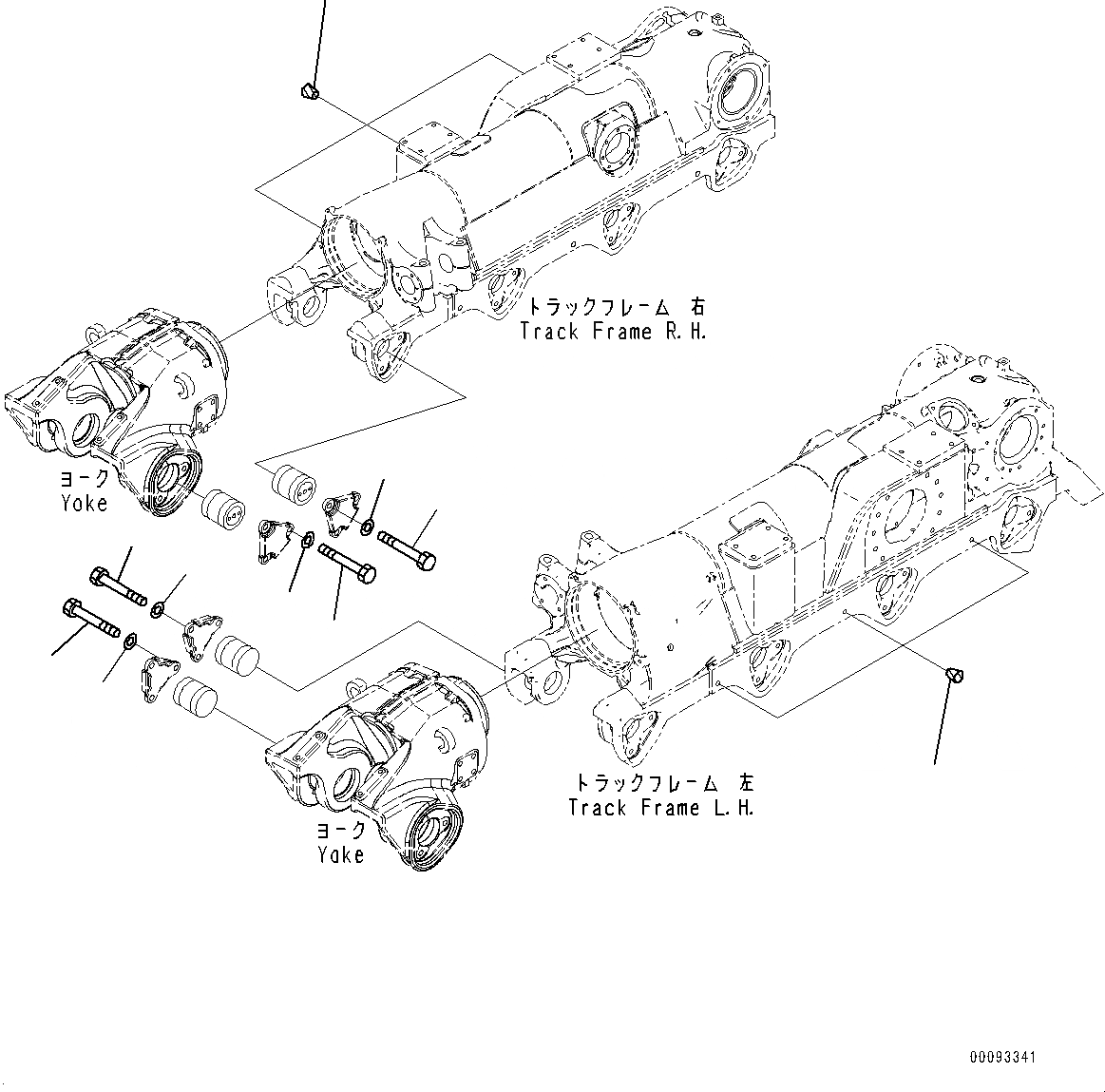 トラックフレーム 右
Track Frame R.H.

ヨーク
Yoke

トラックフレーム 左
Track Frame L.H.

ヨーク
Yoke

00093341