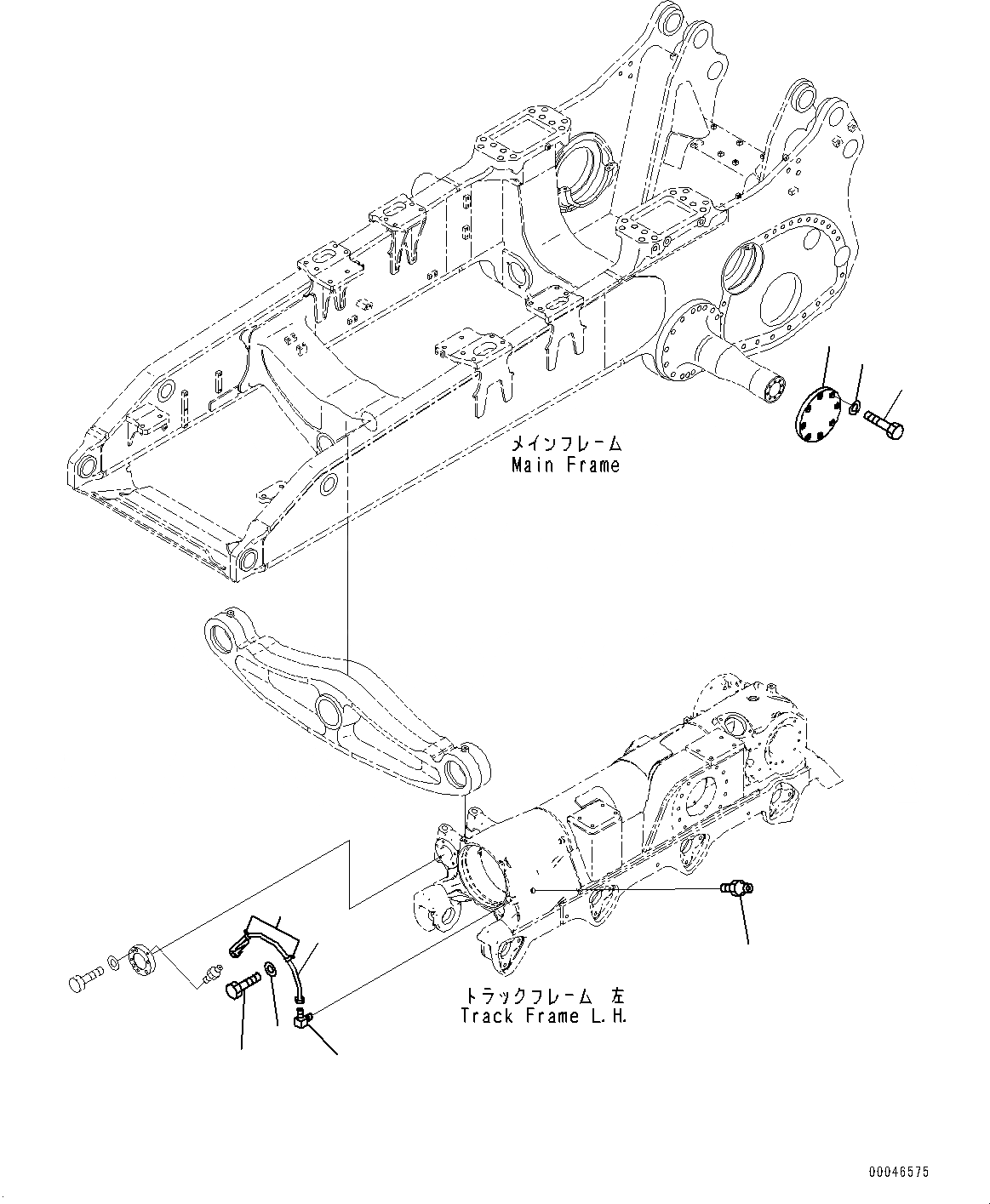 メインフレーム
Main Frame

トラックフレーム 左
Track Frame L.H.

00046575