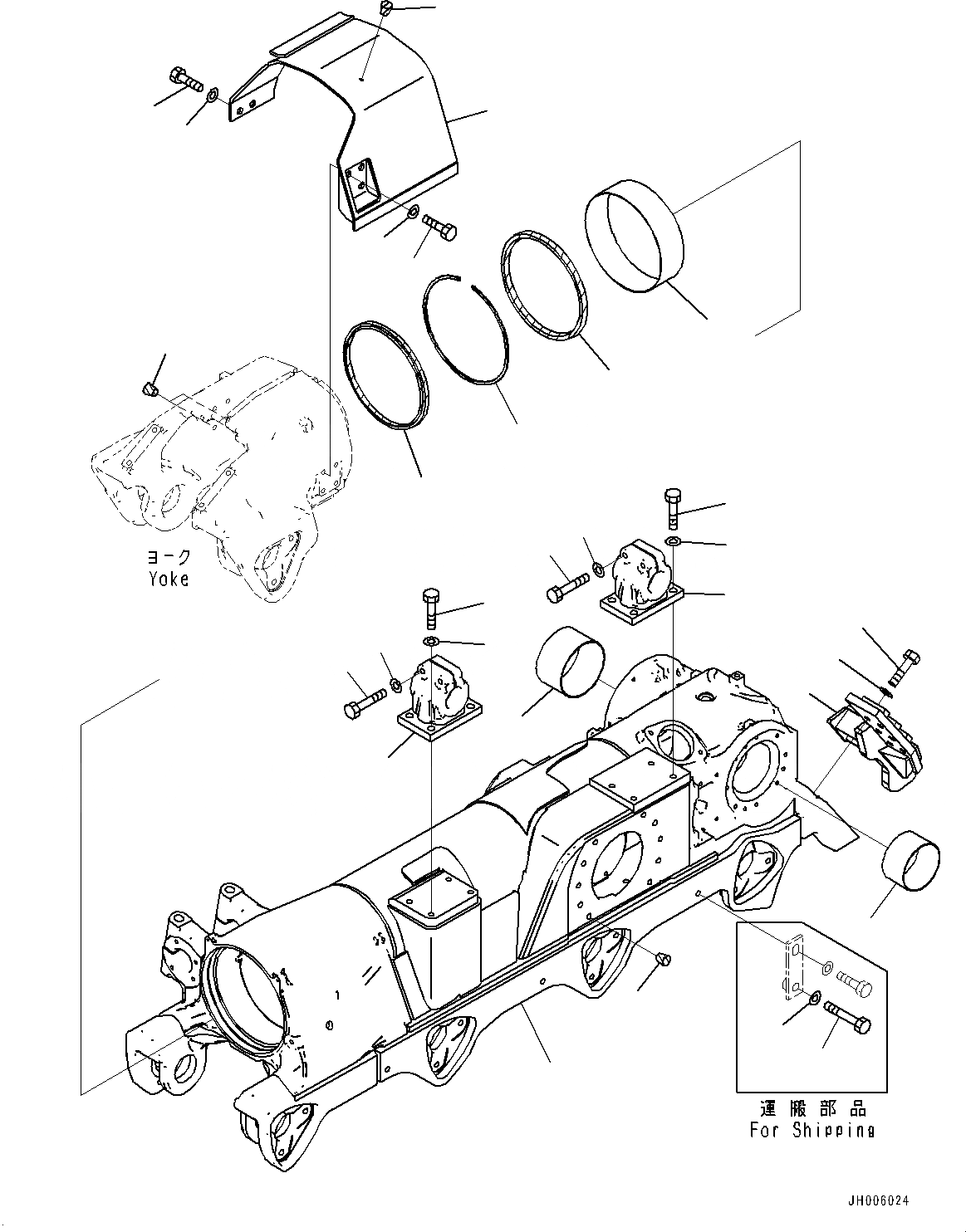 ヨーク
Yoke

運搬部品
For Shipping

JH006024