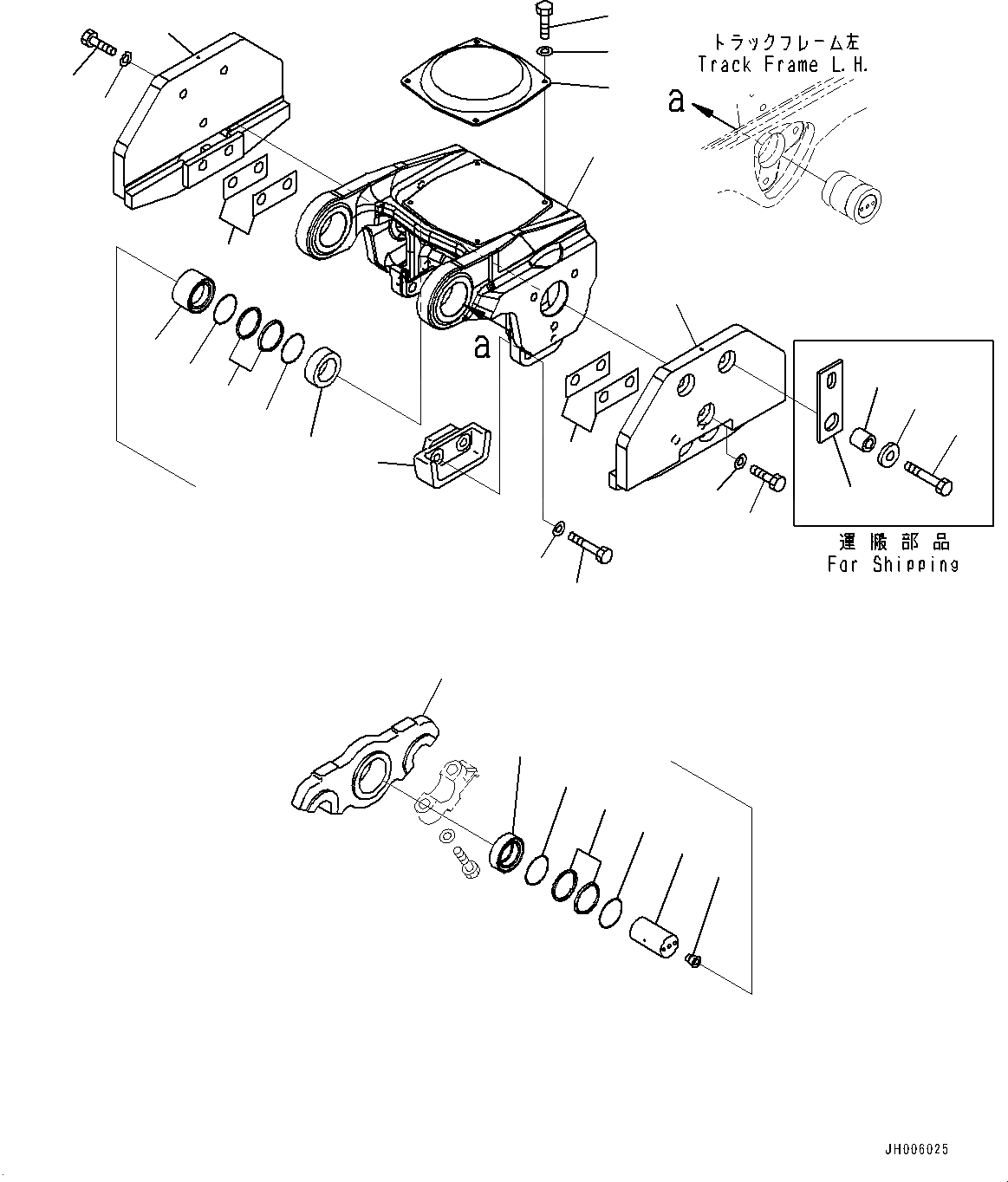 トラックフレーム左
Track Frame L.H.

a

a

運搬部品
For Shipping

JH006025