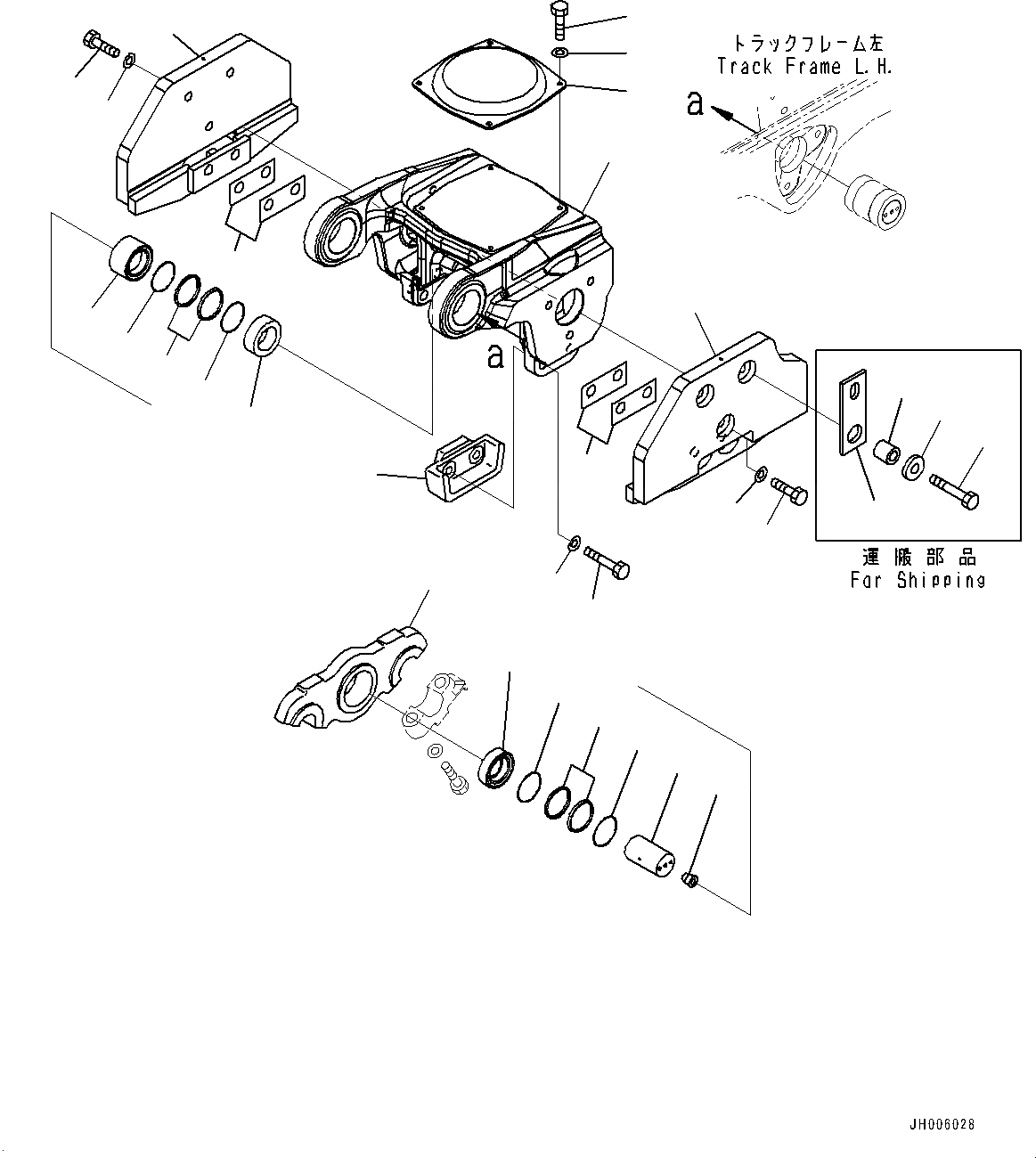 トラックフレーム左
Track Frame L.H.

a

a

運搬部品
For Shipping

JH006028