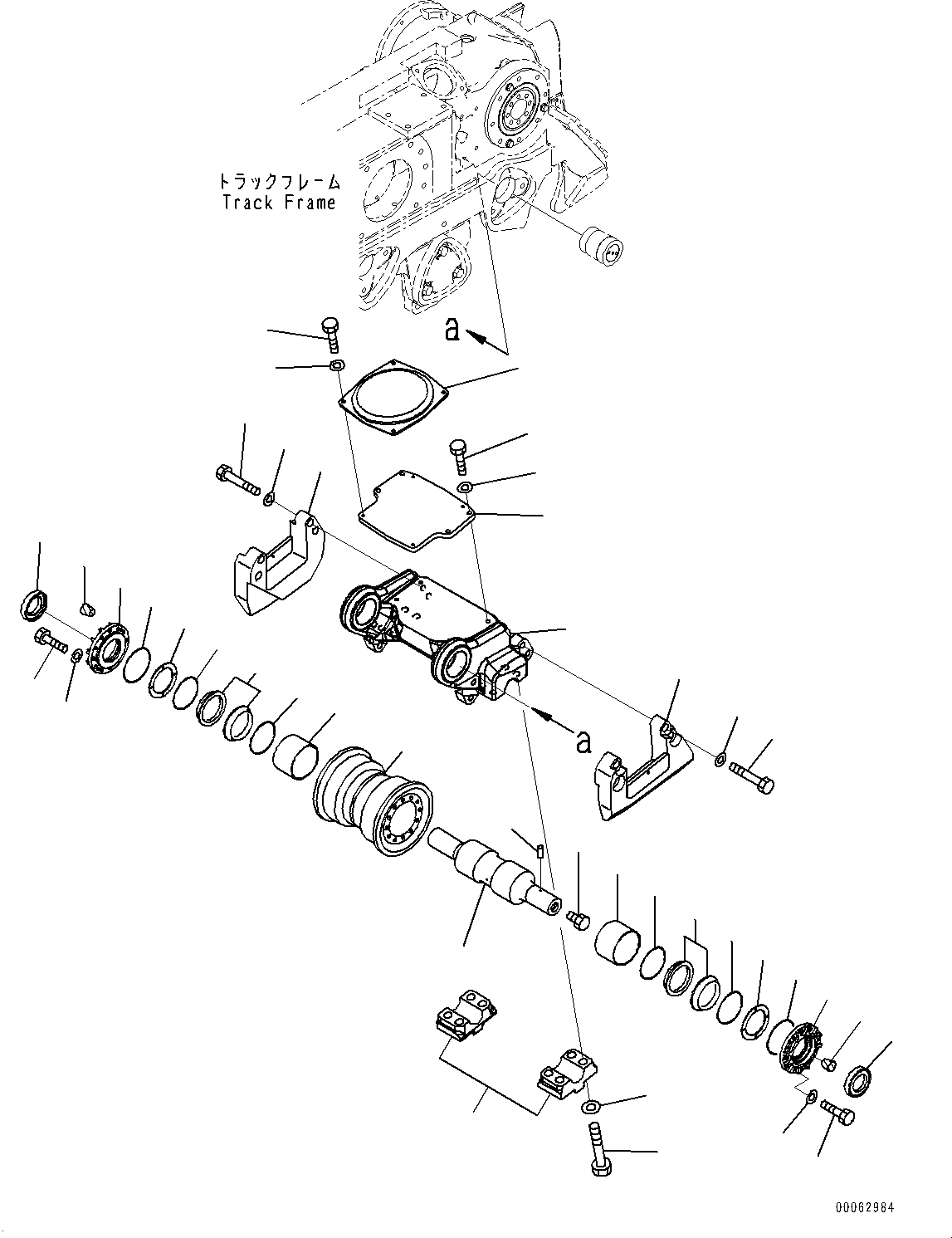 トラックフレーム
Track Frame

a

a

00062984