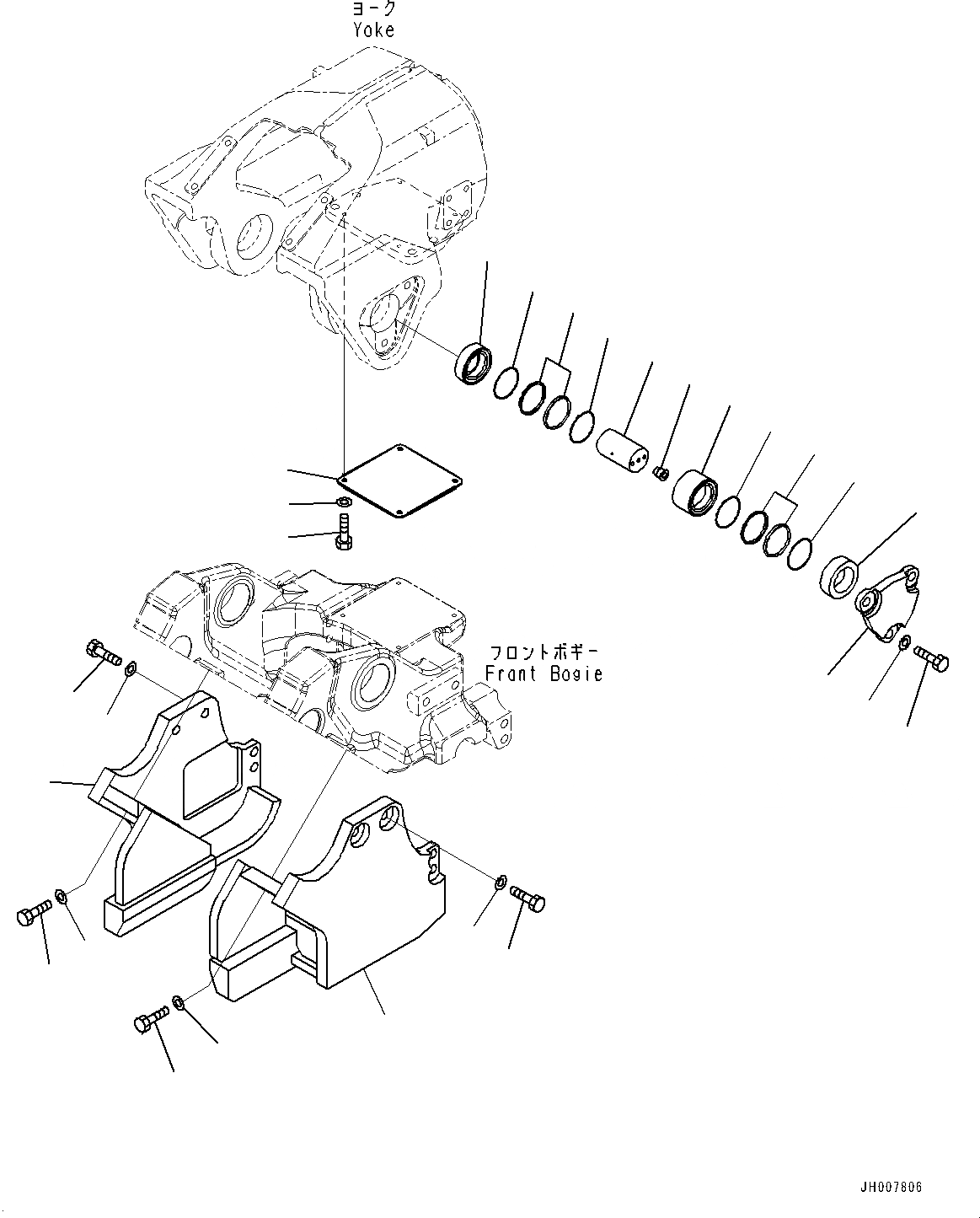 ヨーク
Yoke

フロントボギー
Front Bogie

JH007806