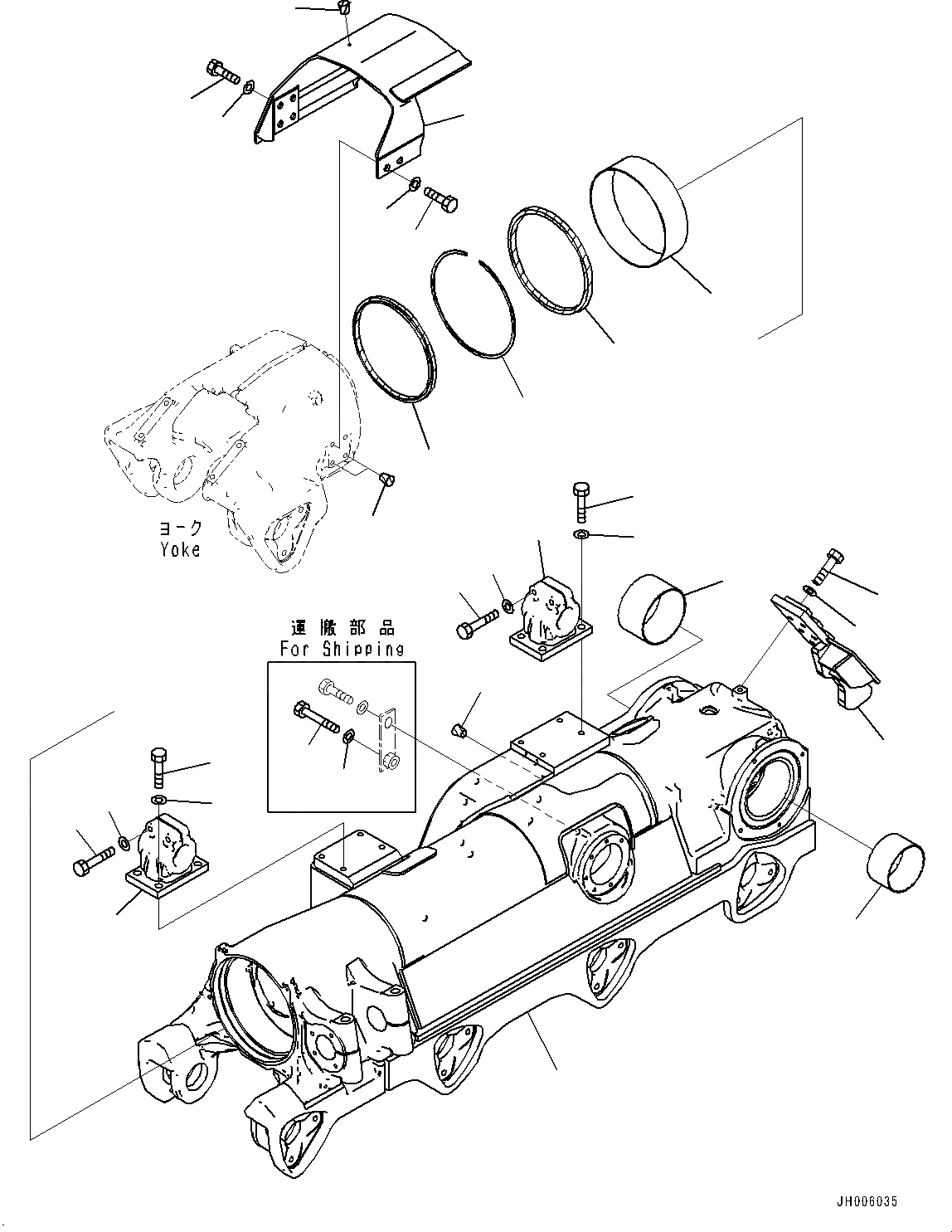 ヨーク
Yoke

運搬部品
For Shipping

JH006035