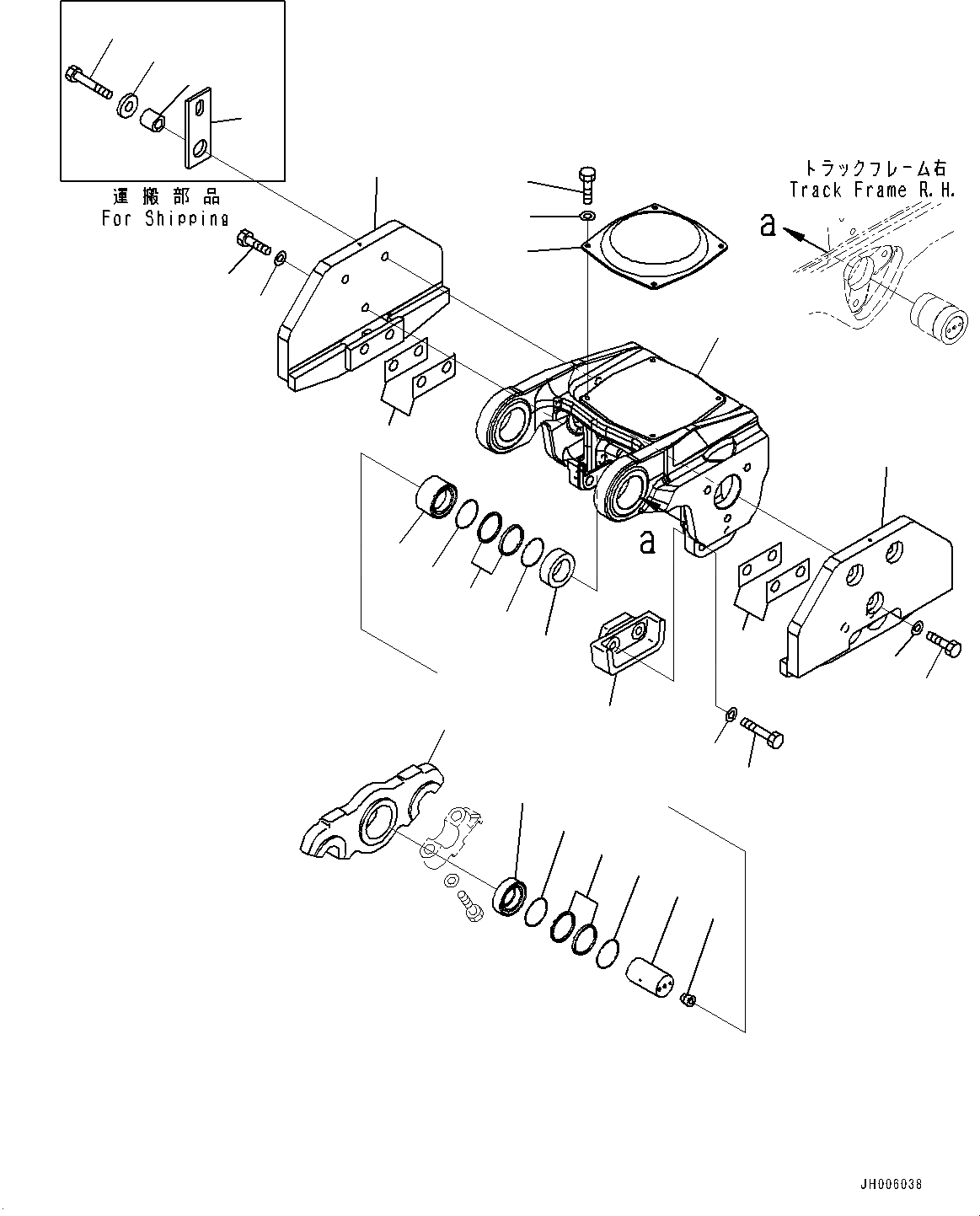 運搬部品
For Shipping

トラックフレーム右
Track Frame R.H.

a

a

JH006038