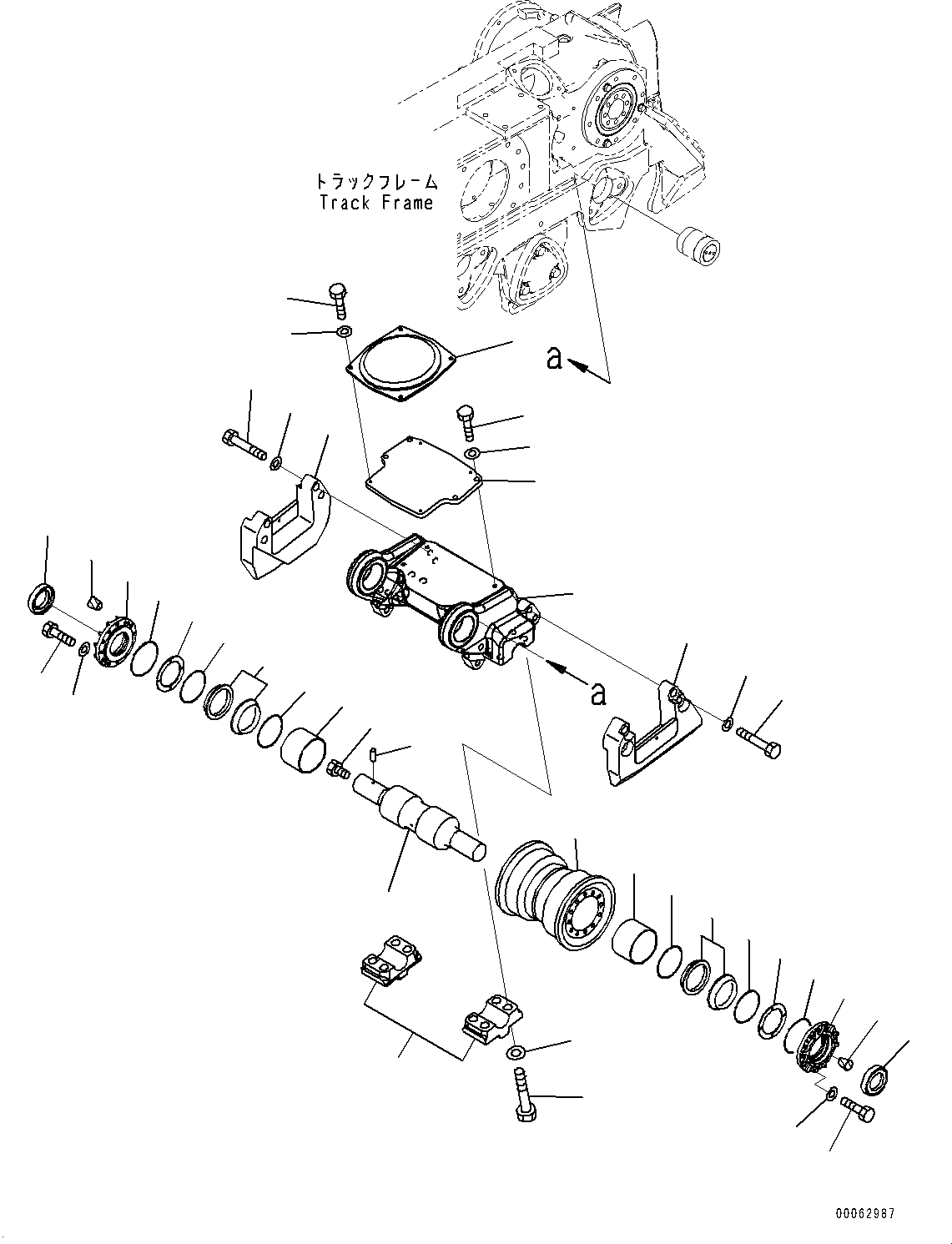 トラックフレーム
Track Frame

a

a

00062987