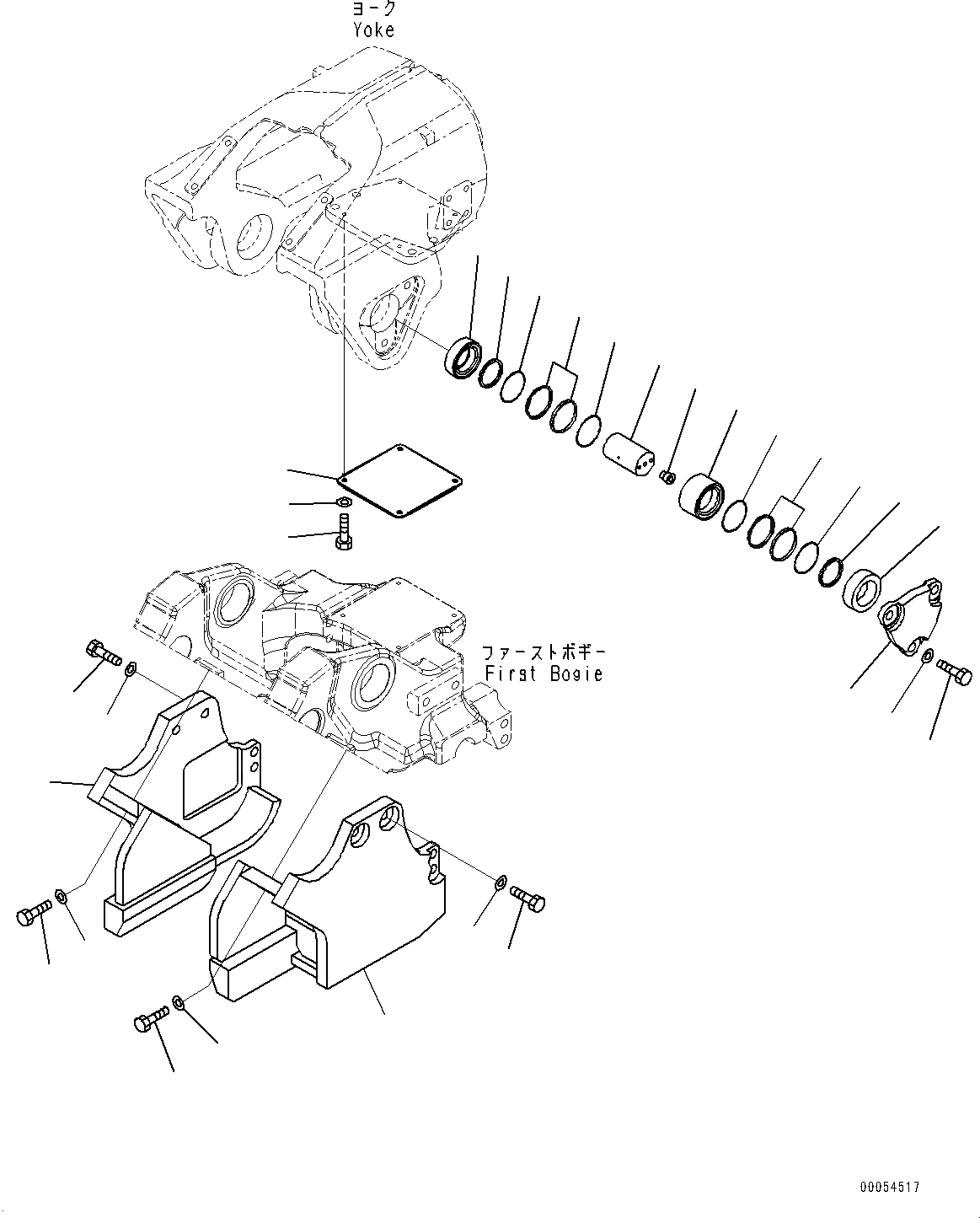 ヨーク
Yoke

ファーストボギー
First Bogie

00054517