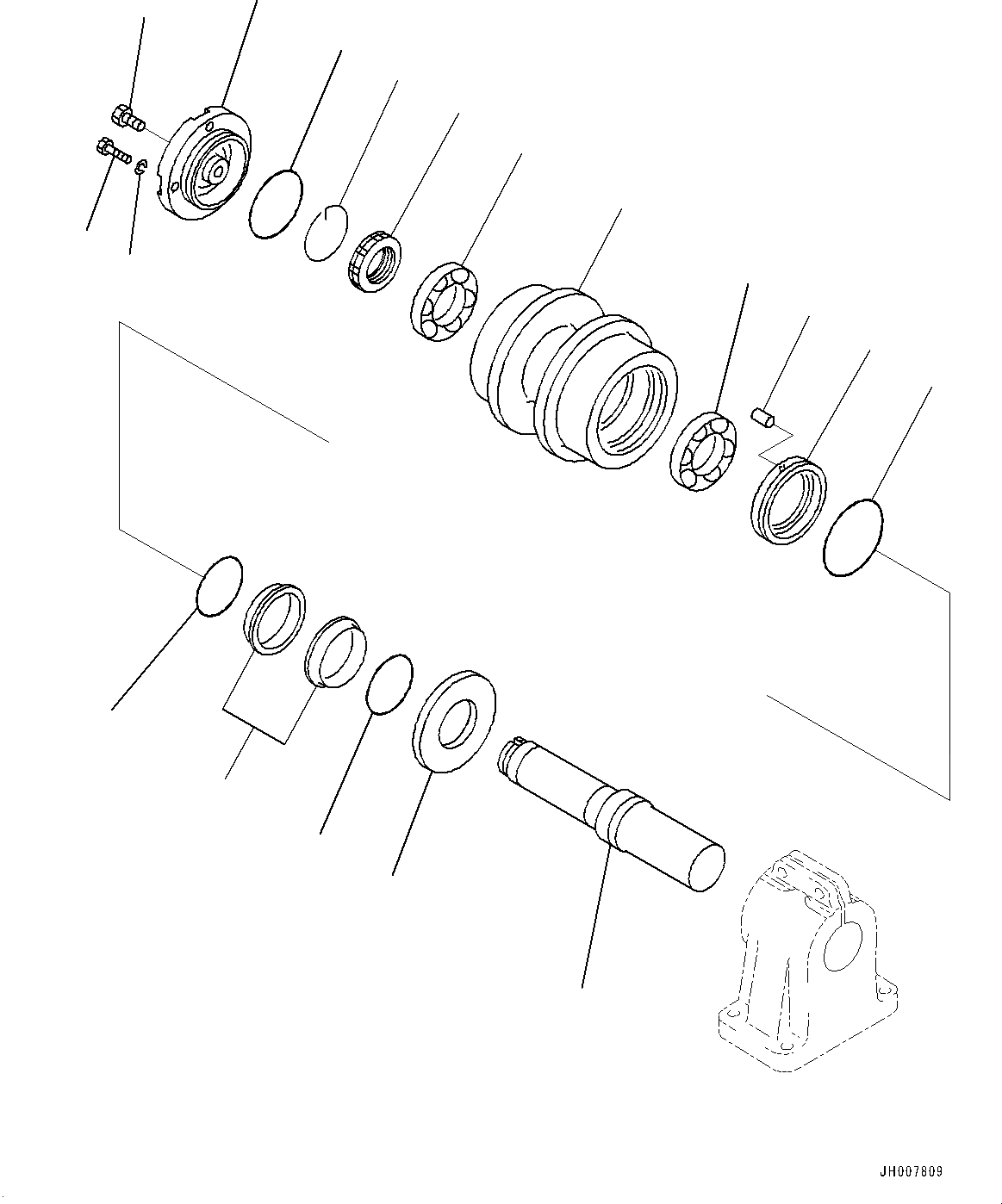 JH007809