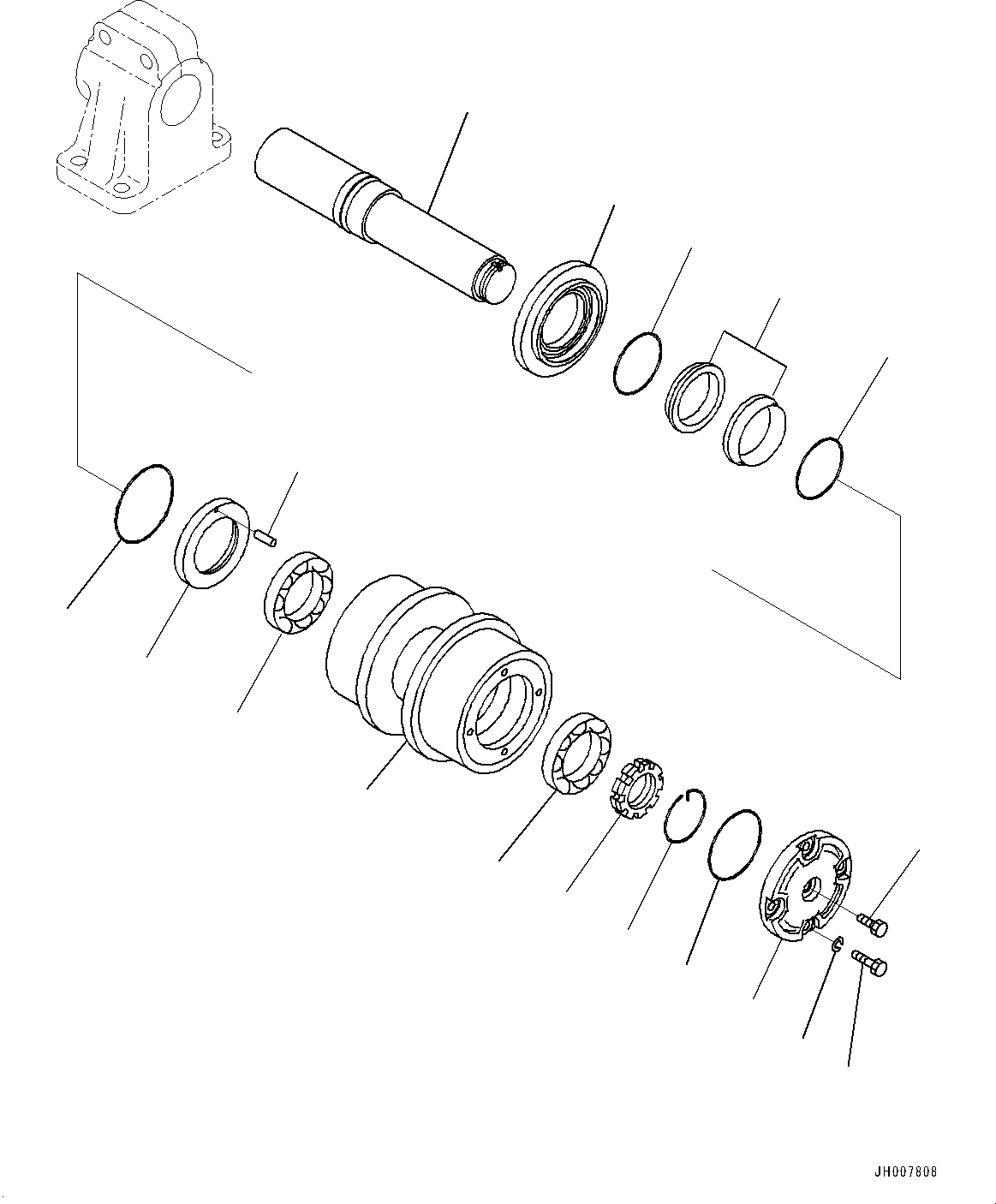 JH007808