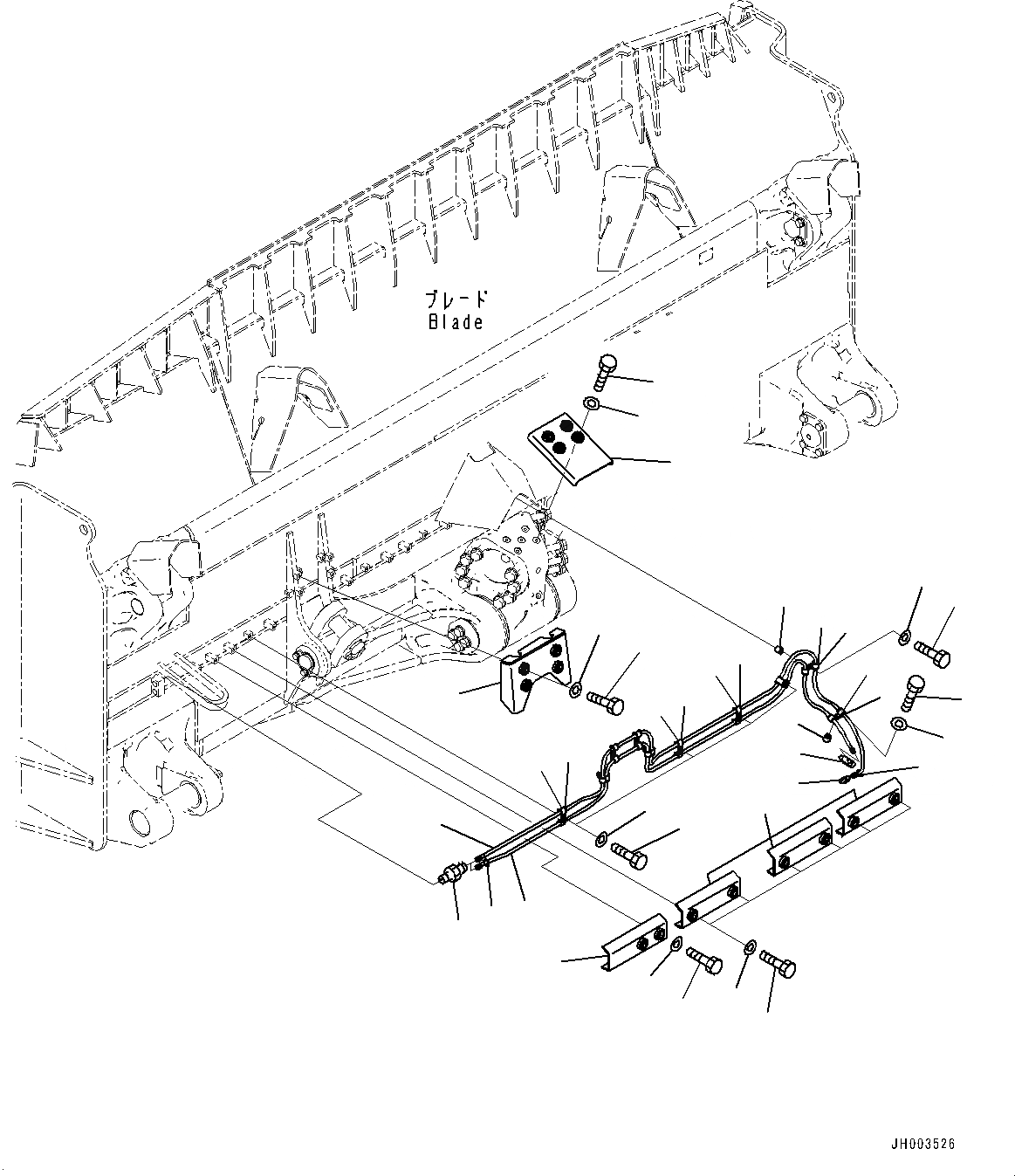 ブレード
Blade

JH003526