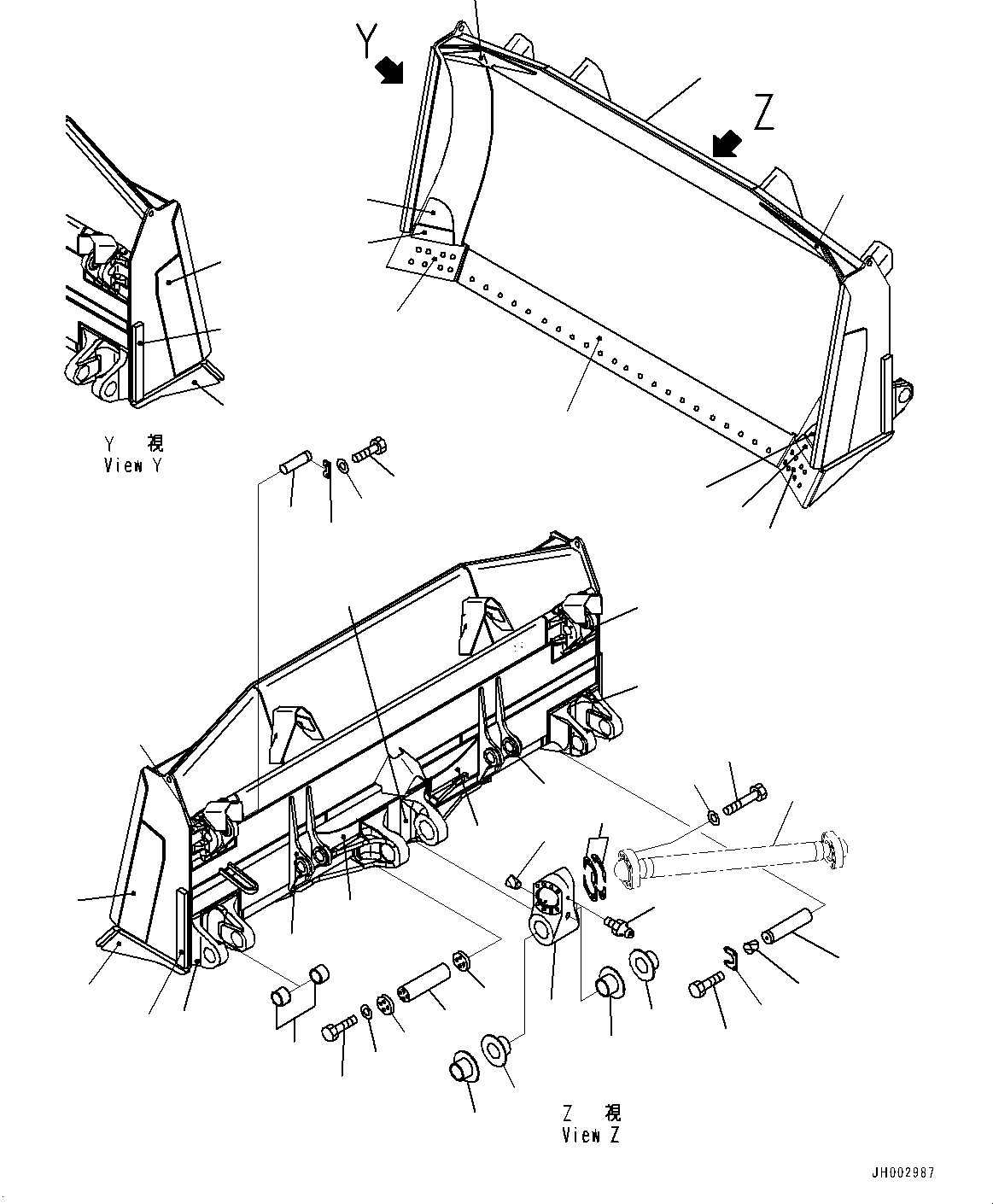 Y

Z

Y 視
View Y

Z 視
View Z

JH002987