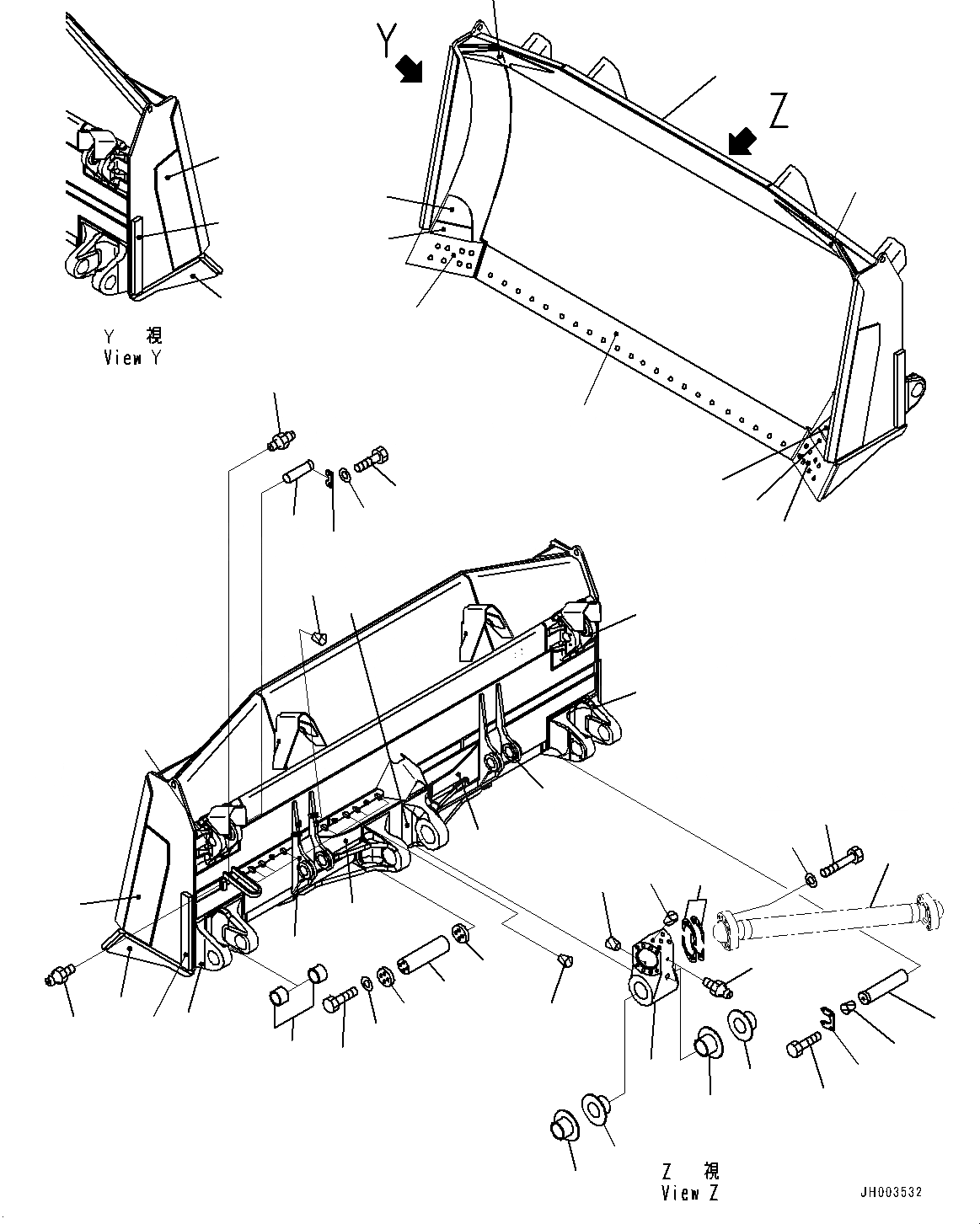 Y

Z

Y 視
View Y

Z 視
View Z

JH003532