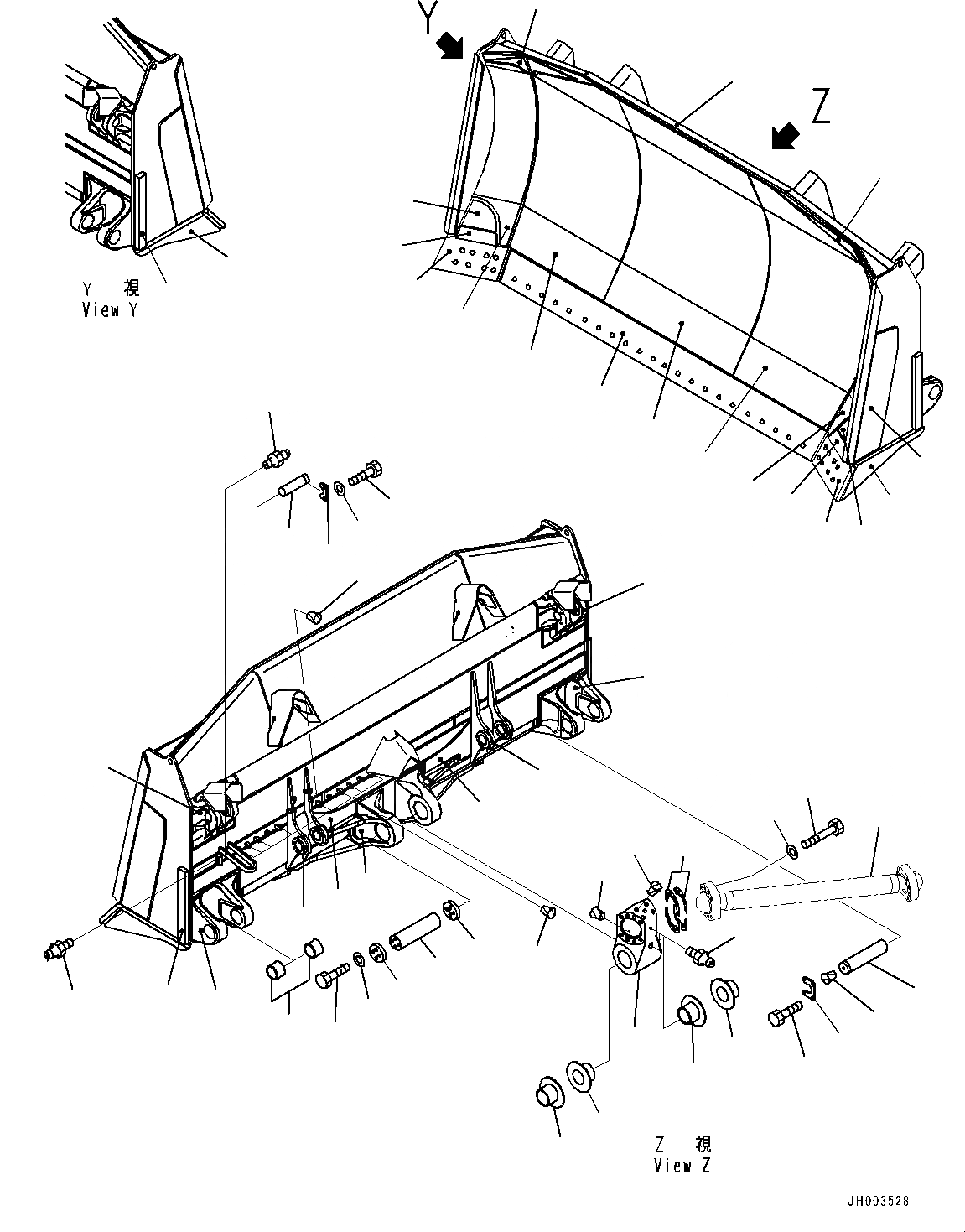 Y

Z

Y 視
View Y

Z 視
View Z

JH003528