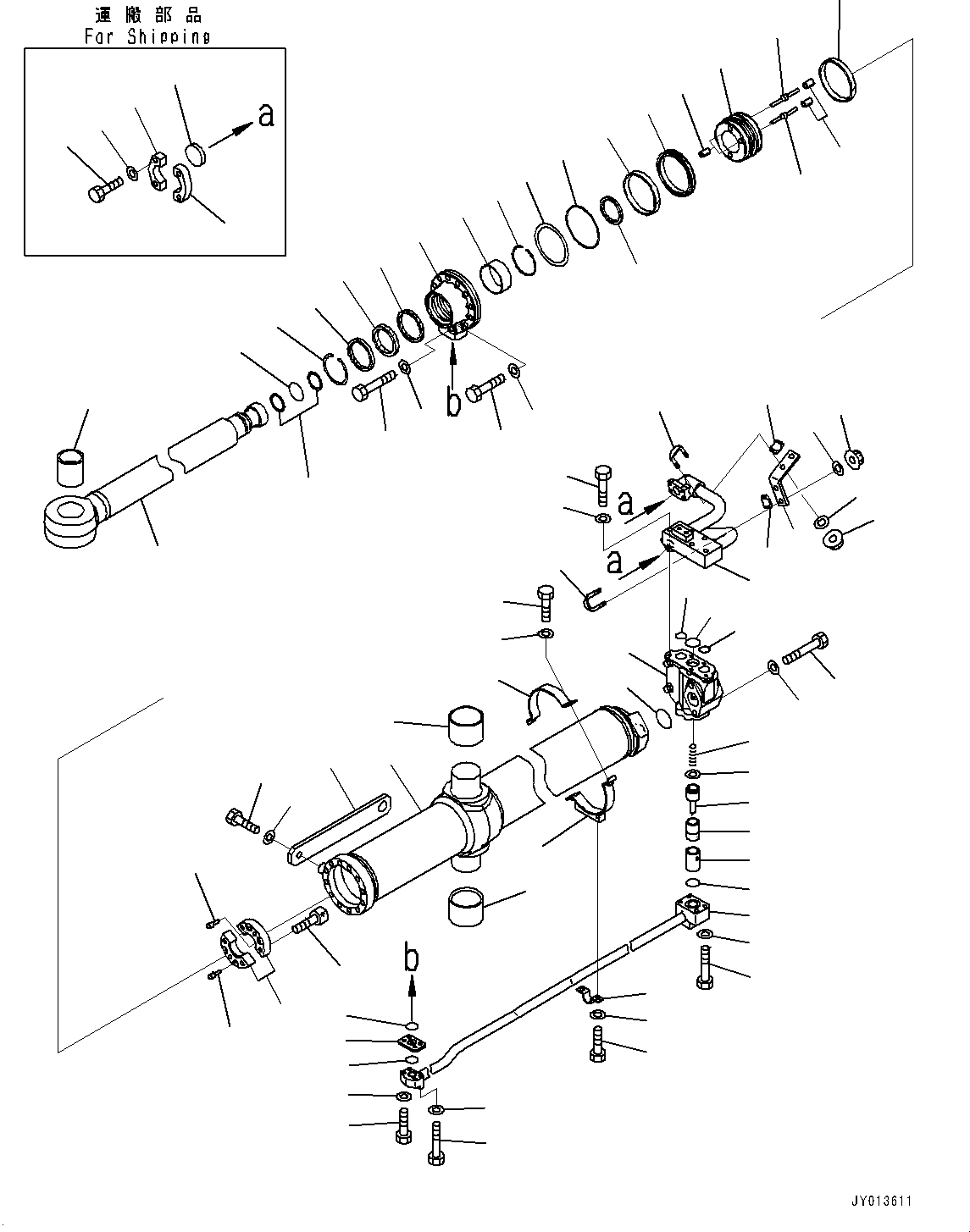 運搬部品
For Shipping

a

b

a

a

b

JY013611