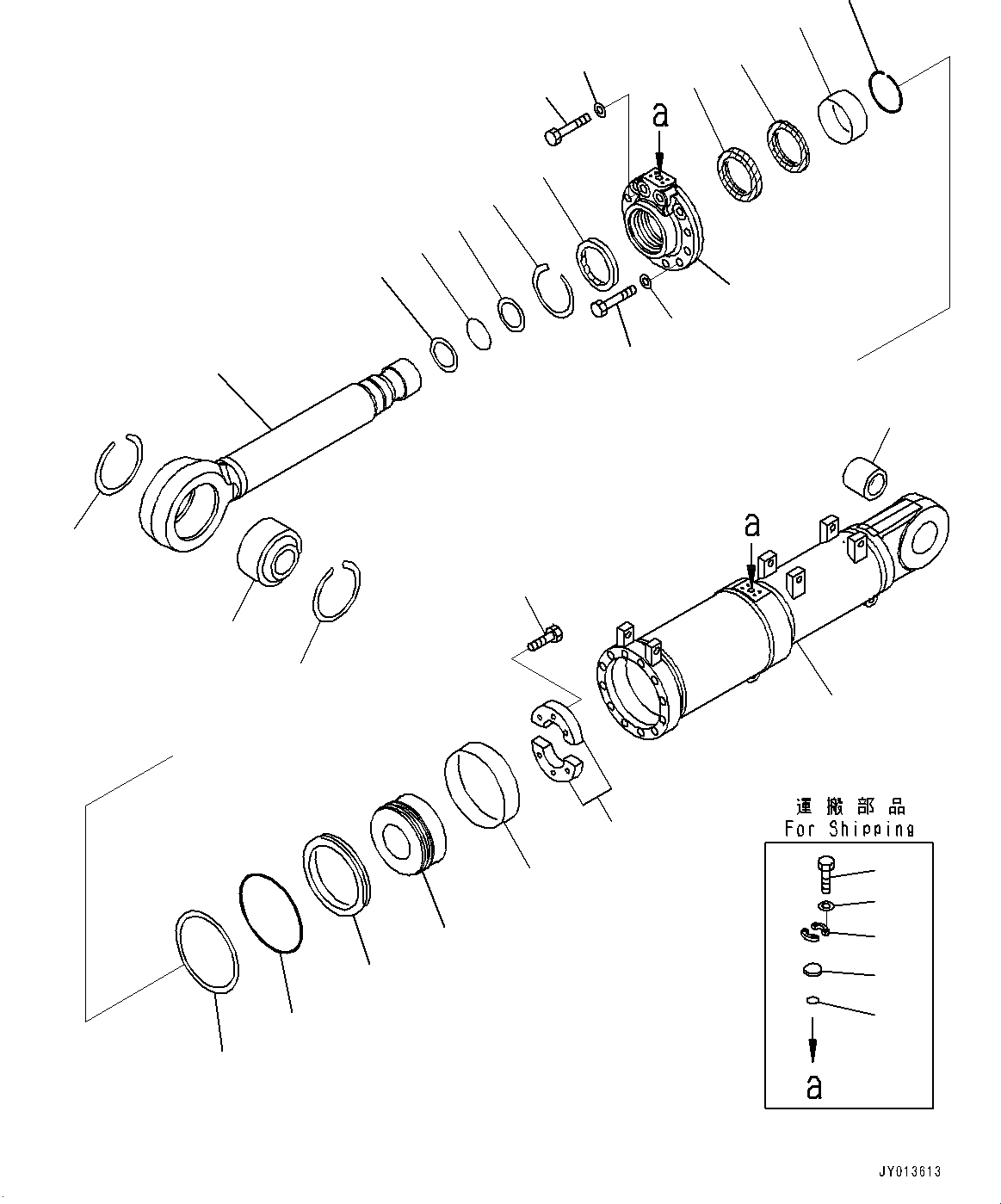 a

a

運搬部品
For Shipping

a

JY013613