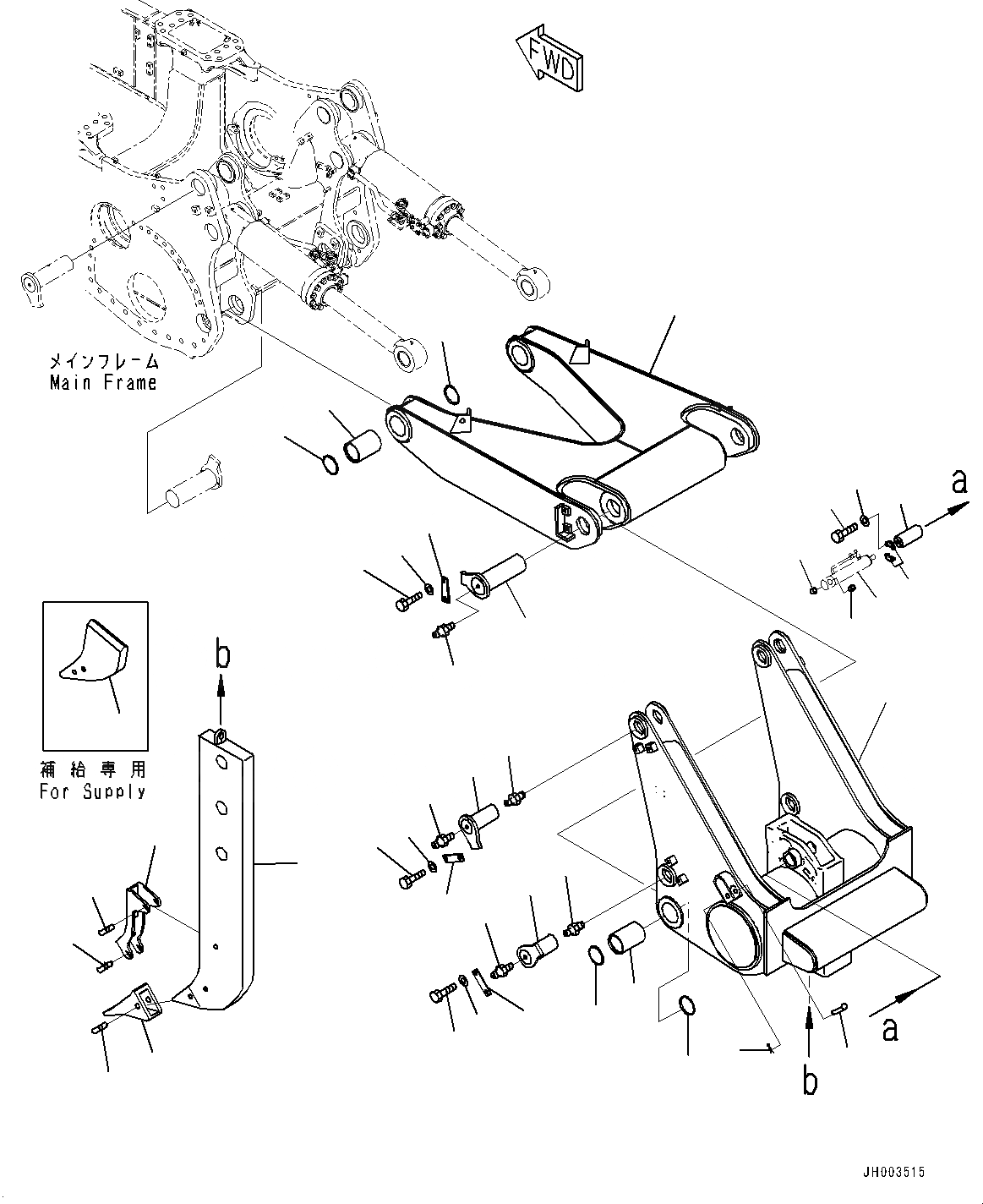 FWD

メインフレーム
Main Frame

a

b

補給専用
For Supply

a

b

JH003515